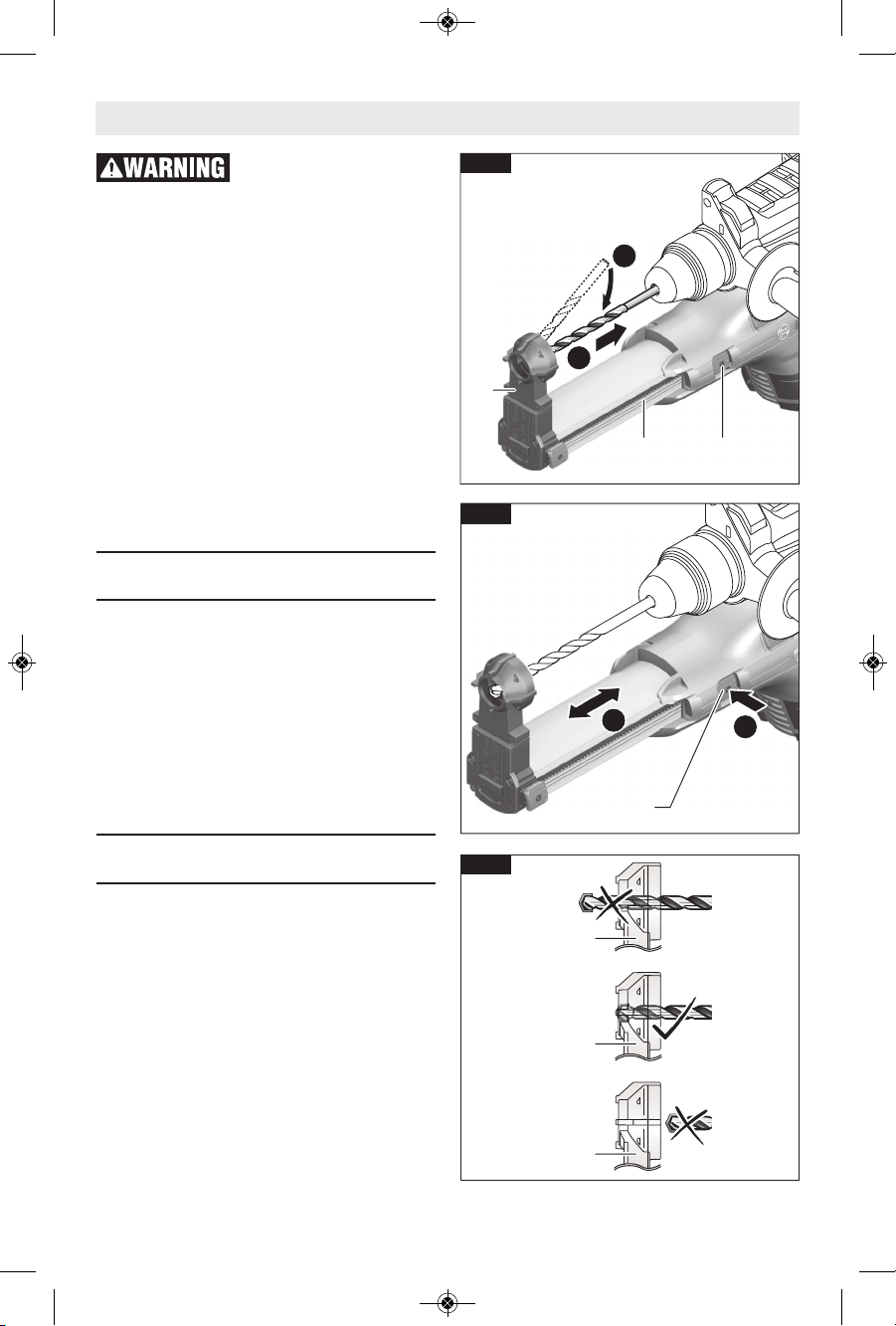 WARNING