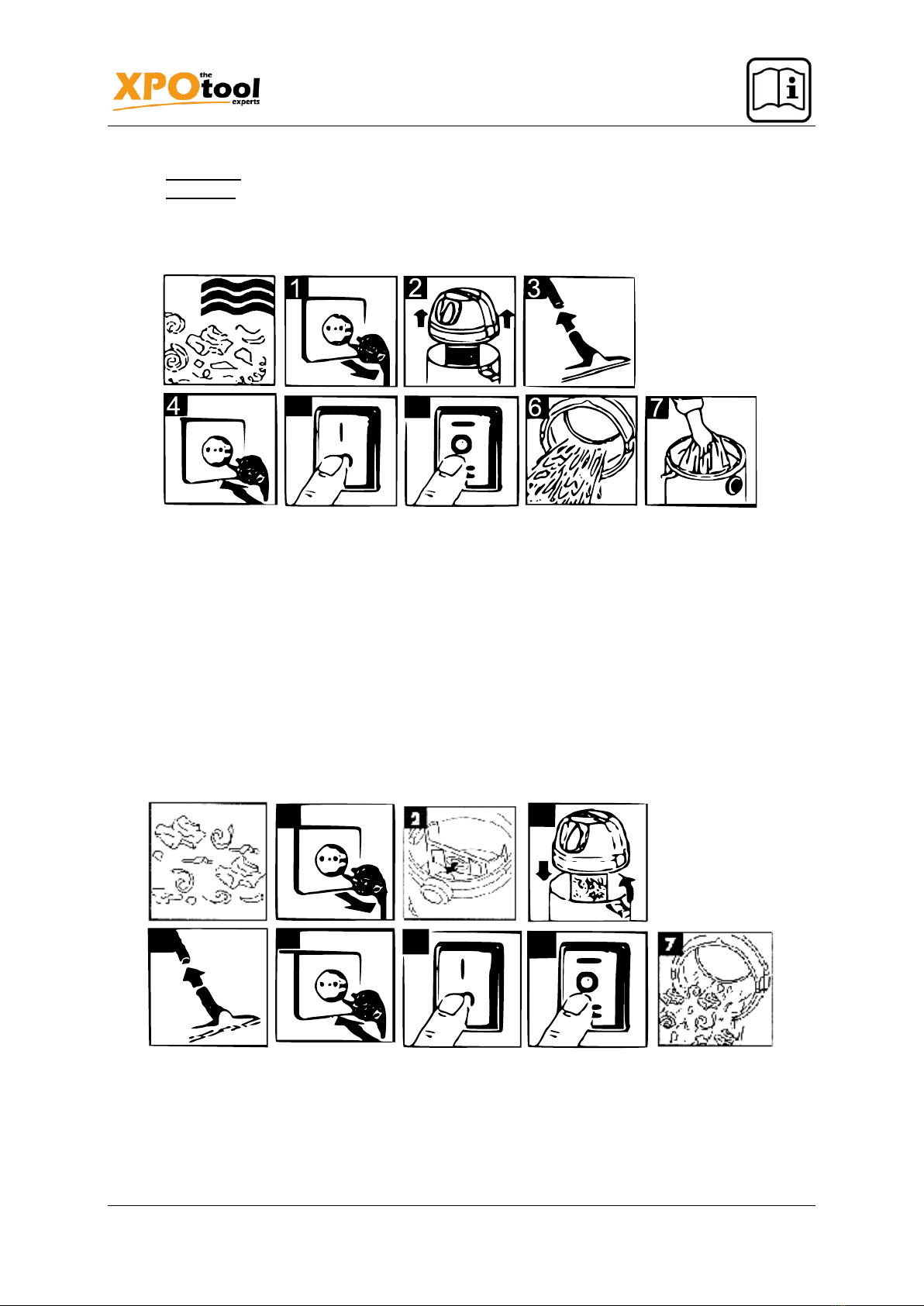 XPO the tool experts

1

2

3

4

6

7

7