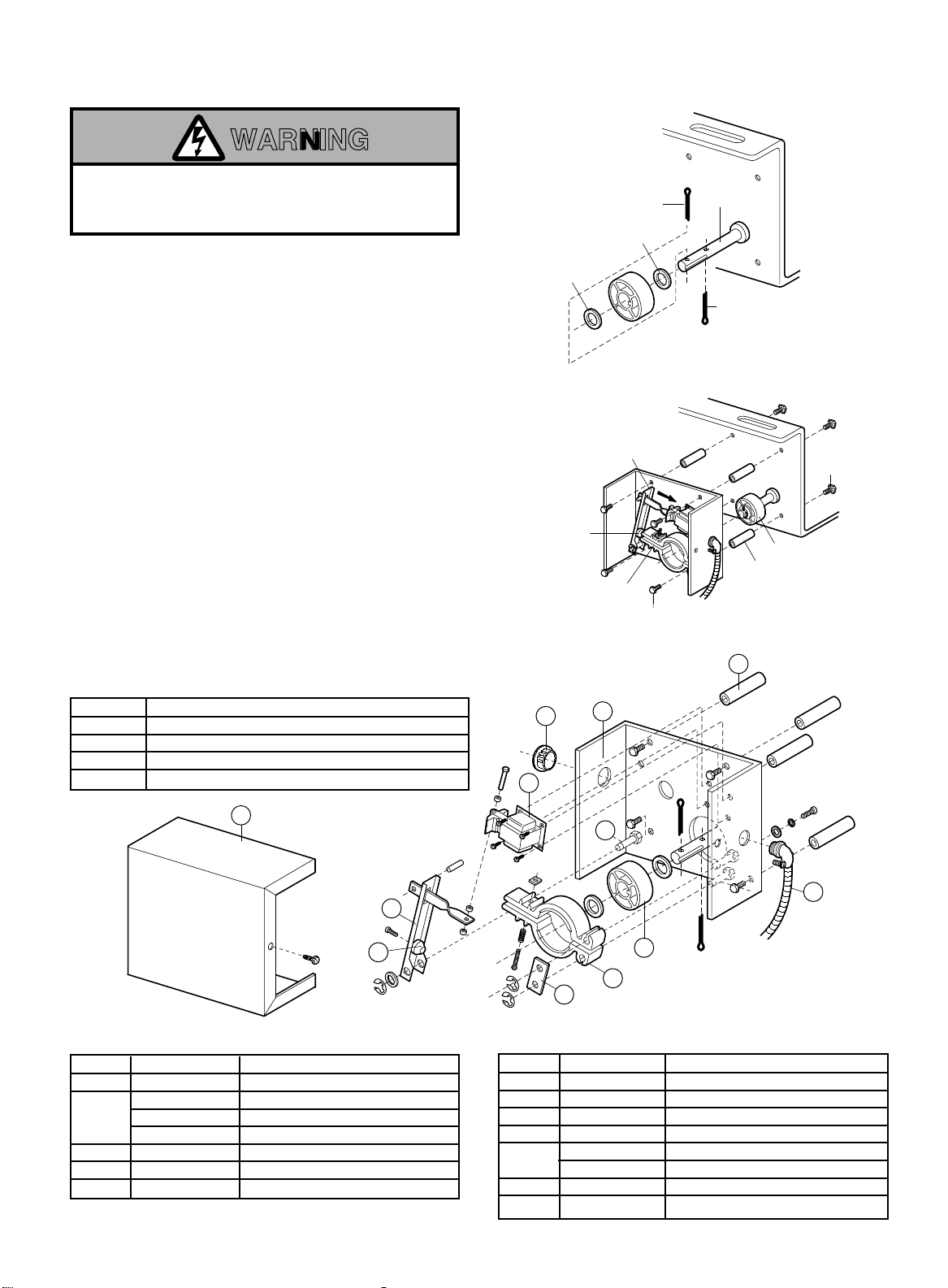 WARNING