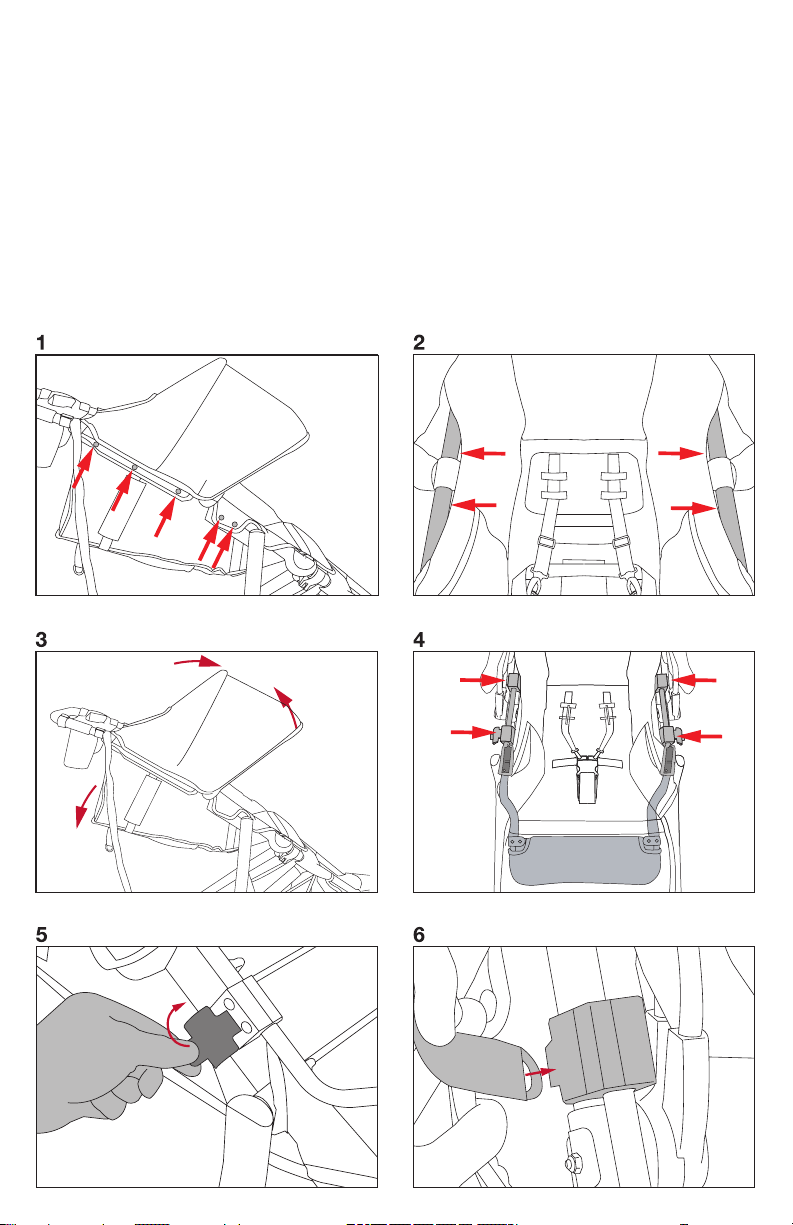 1
2
3
4
5
6