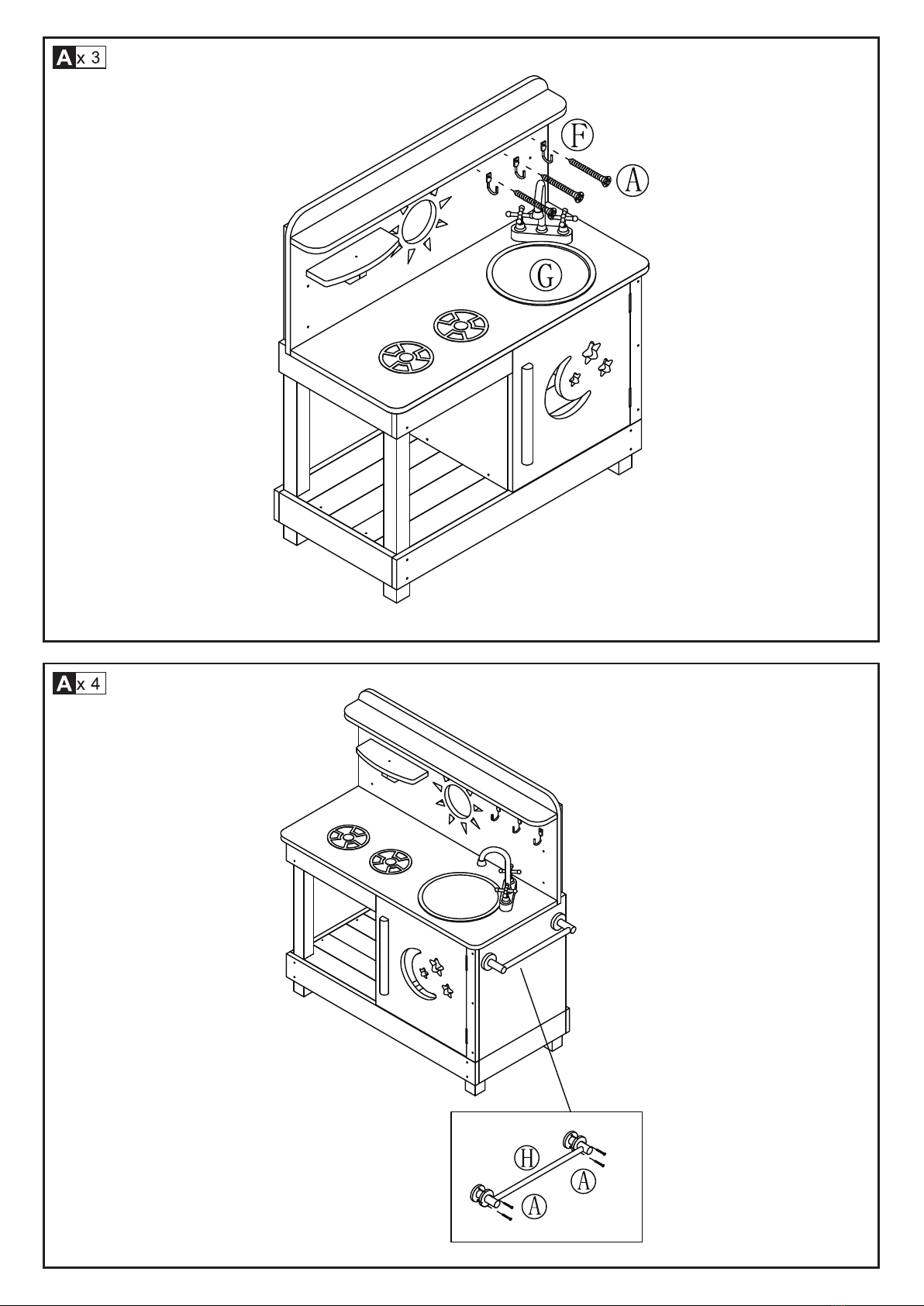 A x 3

F

A

G

A x 4

H

A

A