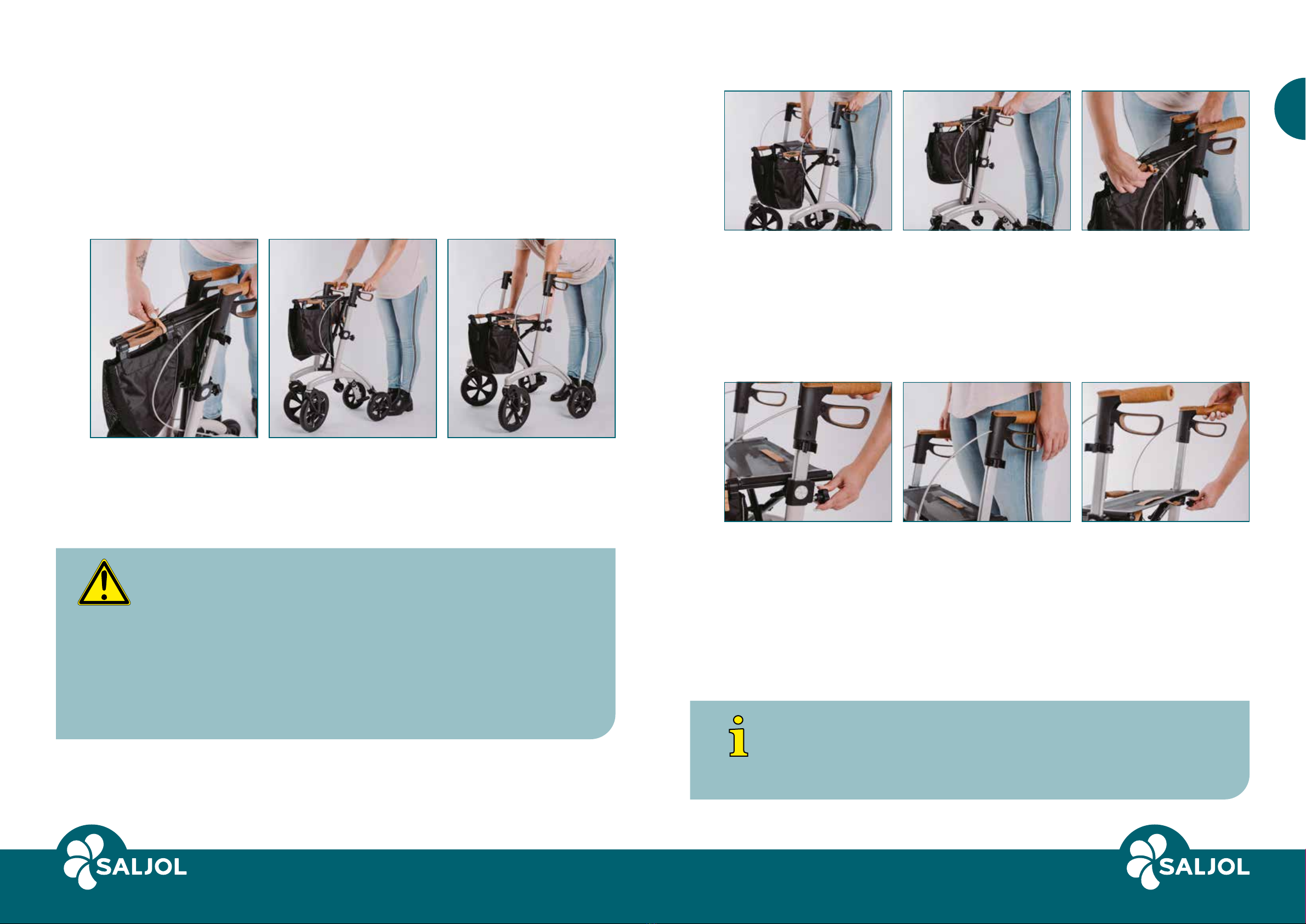 SALJOL

SALJOL