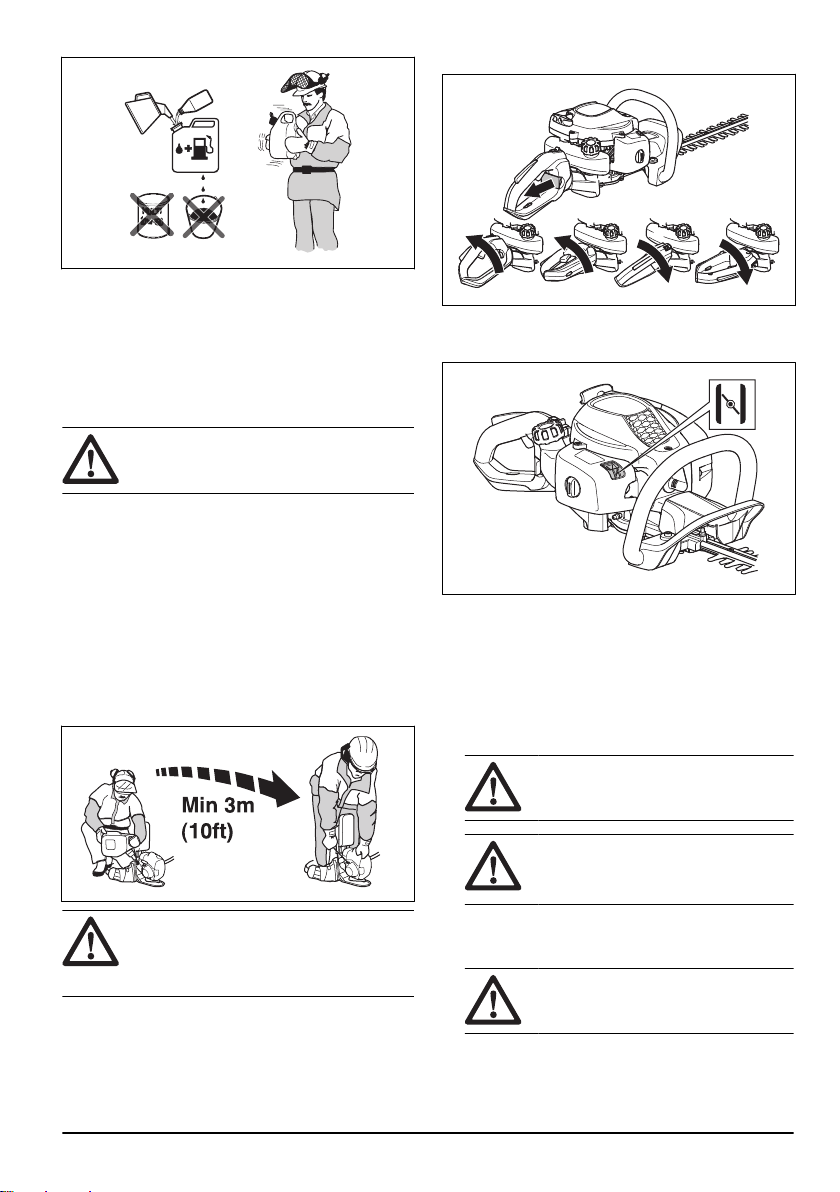 Min 3m
(10ft)