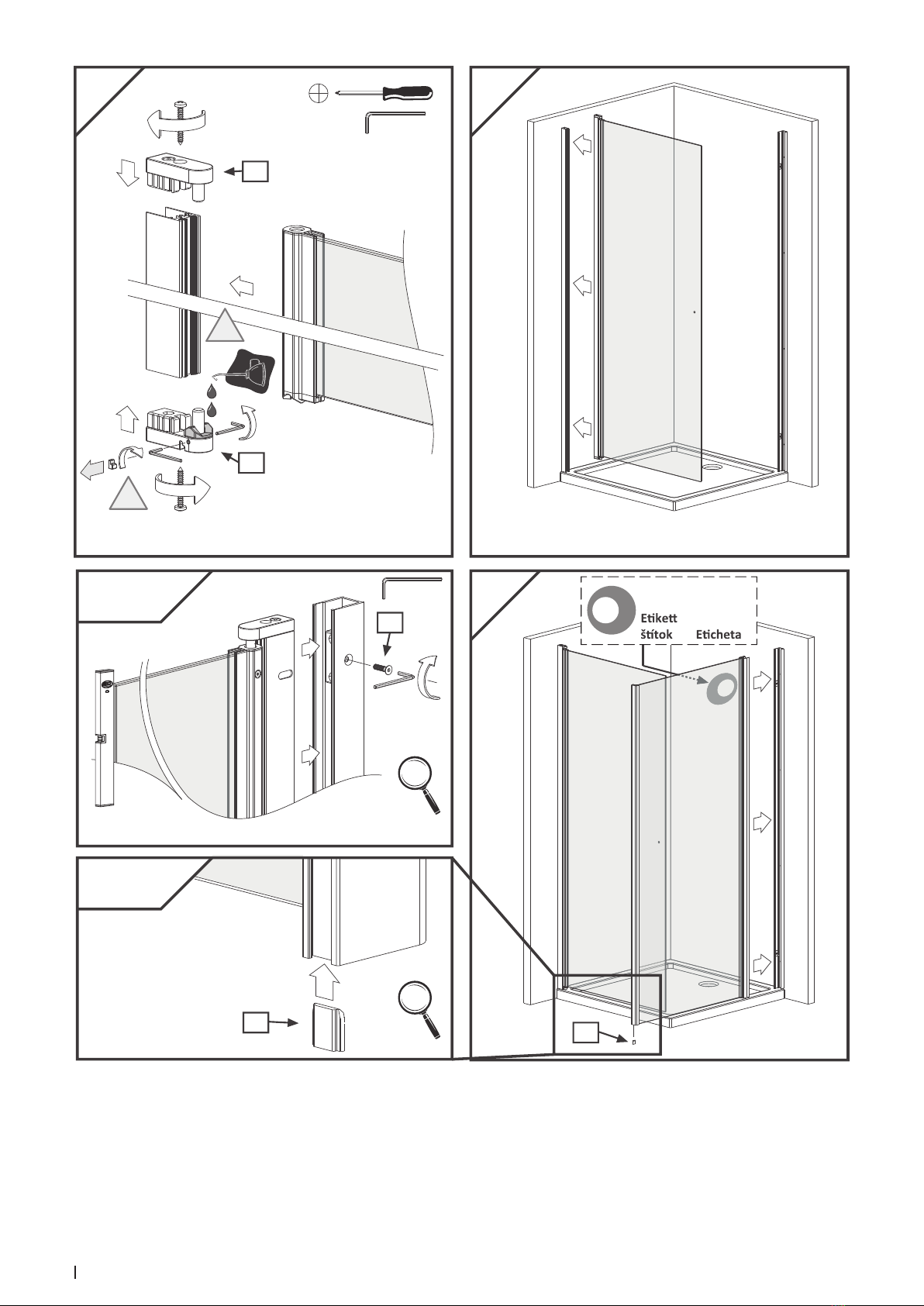 Etikett
štítok Eticheta