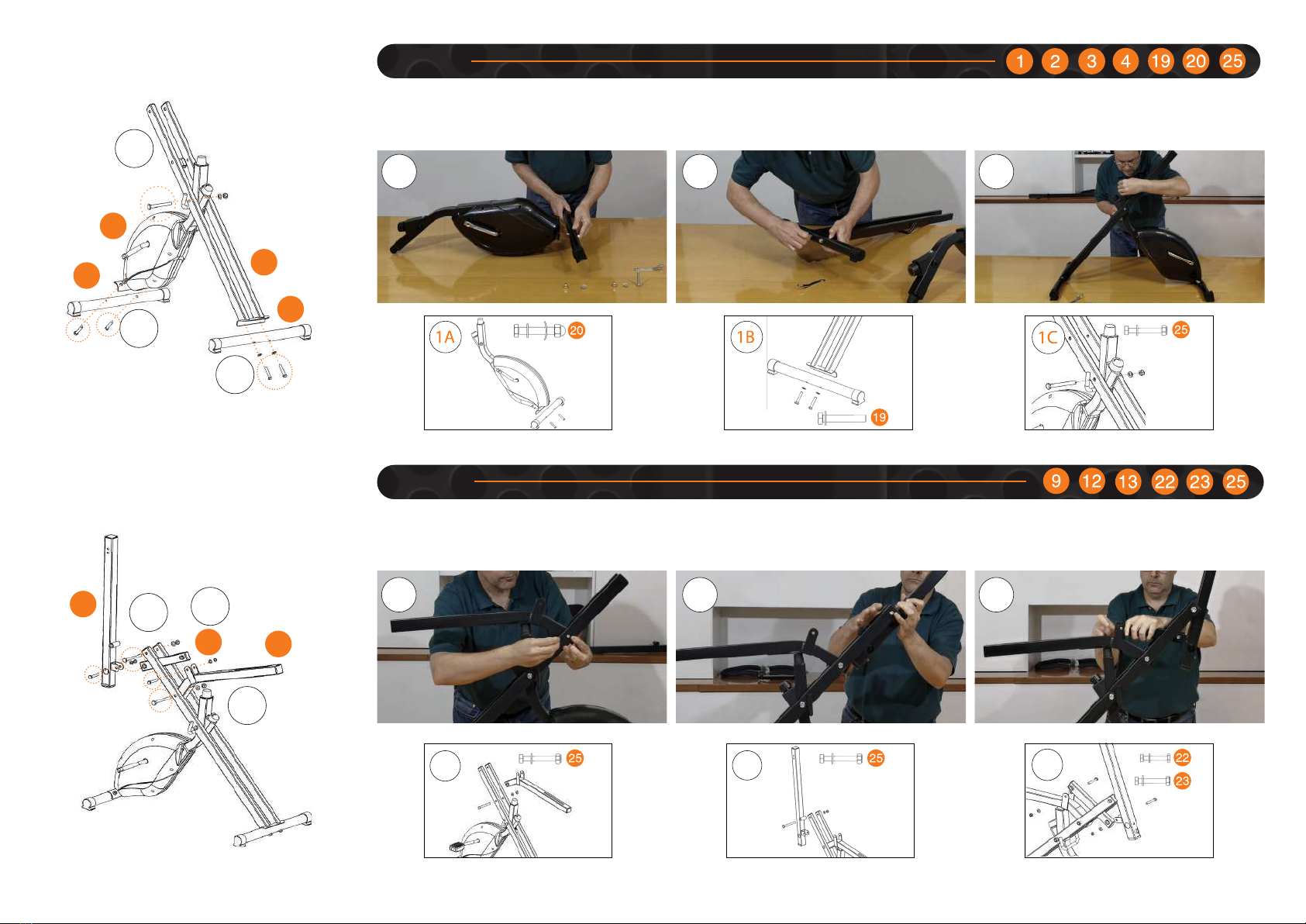 1 2 3 4 19 20 25

1A 20

1B 19

1C 25

9 12 13 22 23 25

25

25

22
23