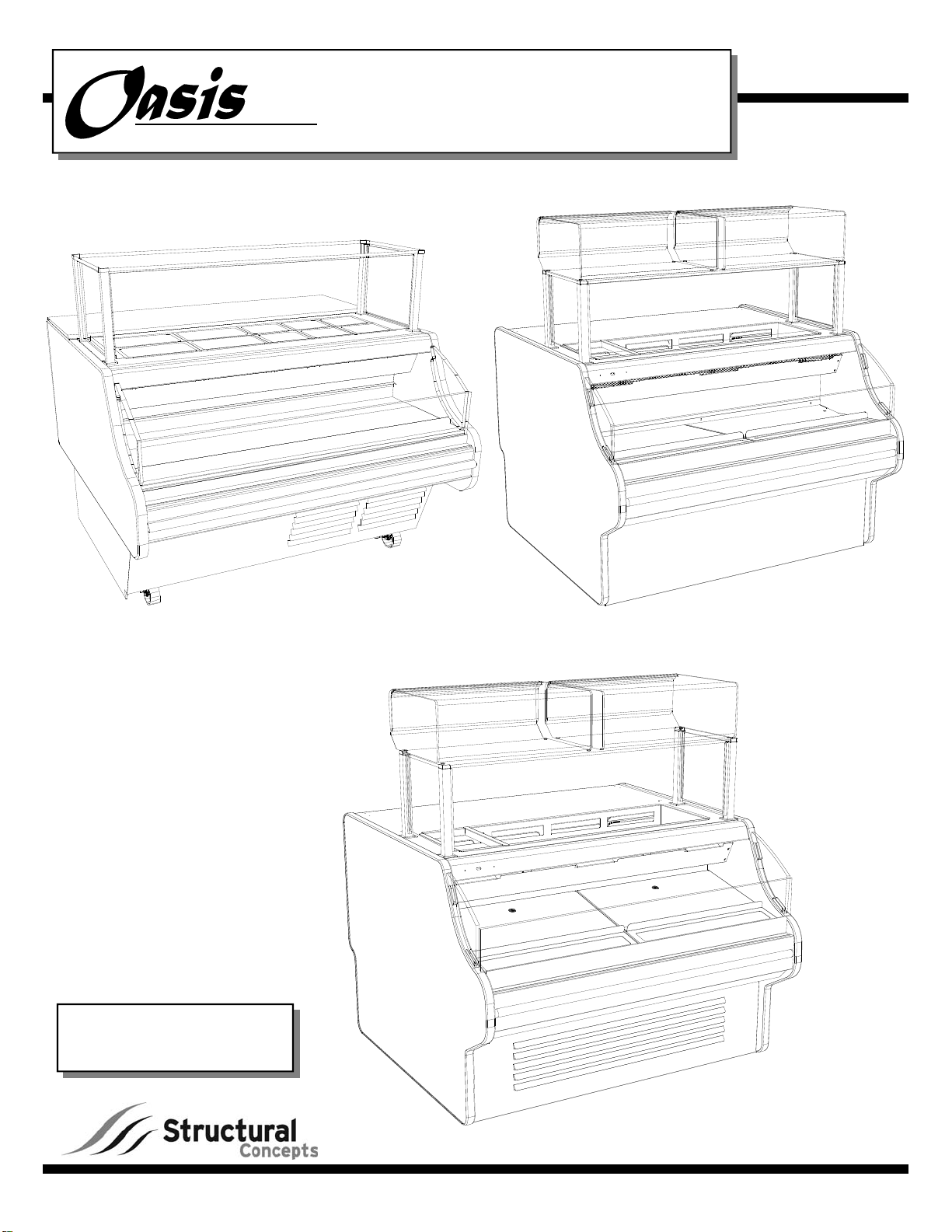 Oasis

Structural Concepts