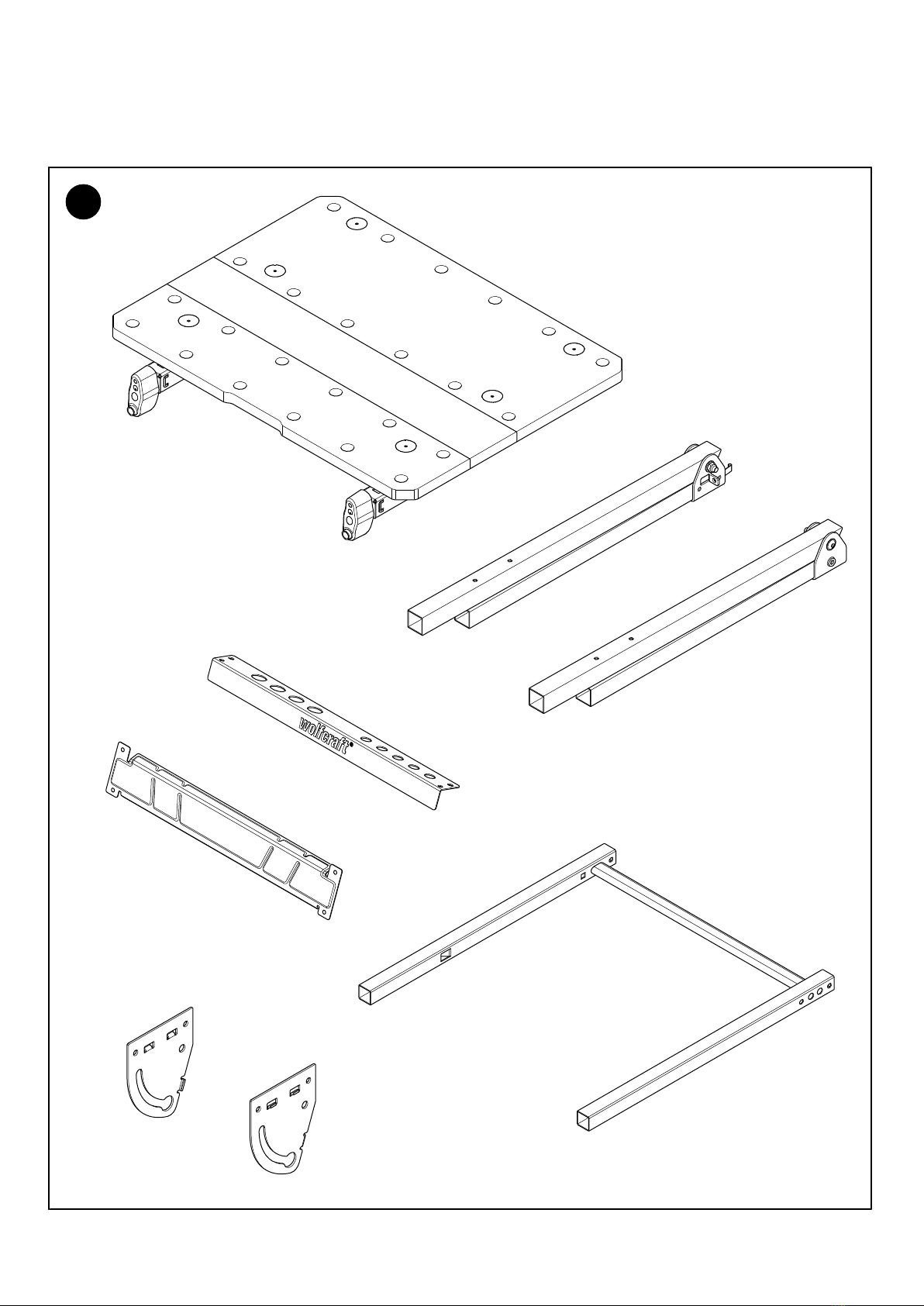 wolfcraft®