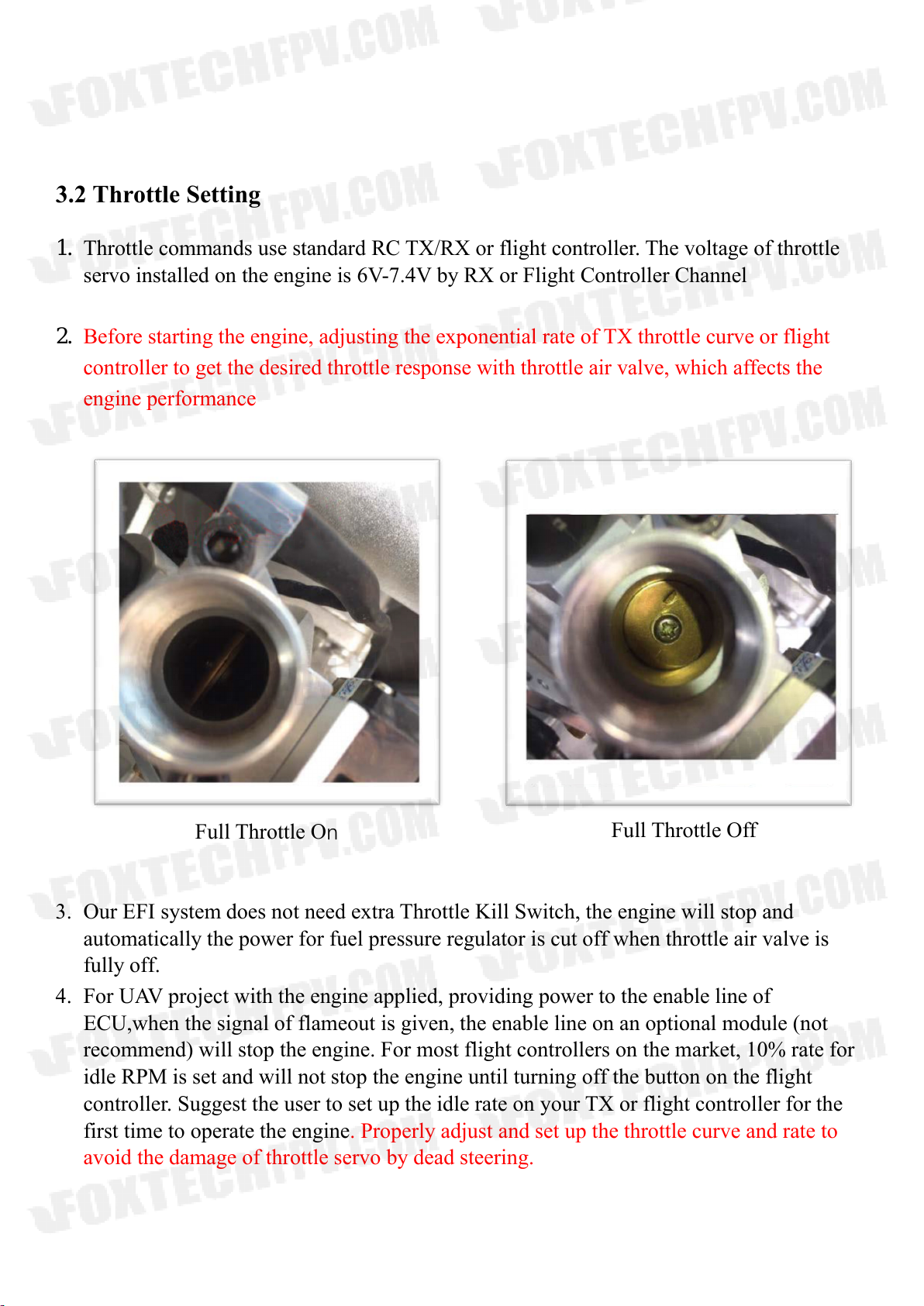 FOXTECHFPV.COM

3.2 Throttle Setting

1. Throttle commands use standard RC TX/RX or flight controller. The voltage of throttle servo installed on the engine is 6V-7.4V by RX or Flight Controller Channel

2. Before starting the engine, adjusting the exponential rate of TX throttle curve or flight controller to get the desired throttle response with throttle air valve, which affects the engine performance

Full Throttle On

Full Throttle Off

3. Our EFI system does not need extra Throttle Kill Switch, the engine will stop and automatically the power for fuel pressure regulator is cut off when throttle air valve is fully off.

4. For UAV project with the engine applied, providing power to the enable line of ECU,when the signal of flameout is given, the enable line on an optional module (not recommend) will stop the engine. For most flight controllers on the market, 10% rate for idle RPM is set and will not stop the engine until turning off the button on the flight controller. Suggest the user to set up the idle rate on your TX or flight controller for the first time to operate the engine. Properly adjust and set up the throttle curve and rate to avoid the damage of throttle servo by dead steering.