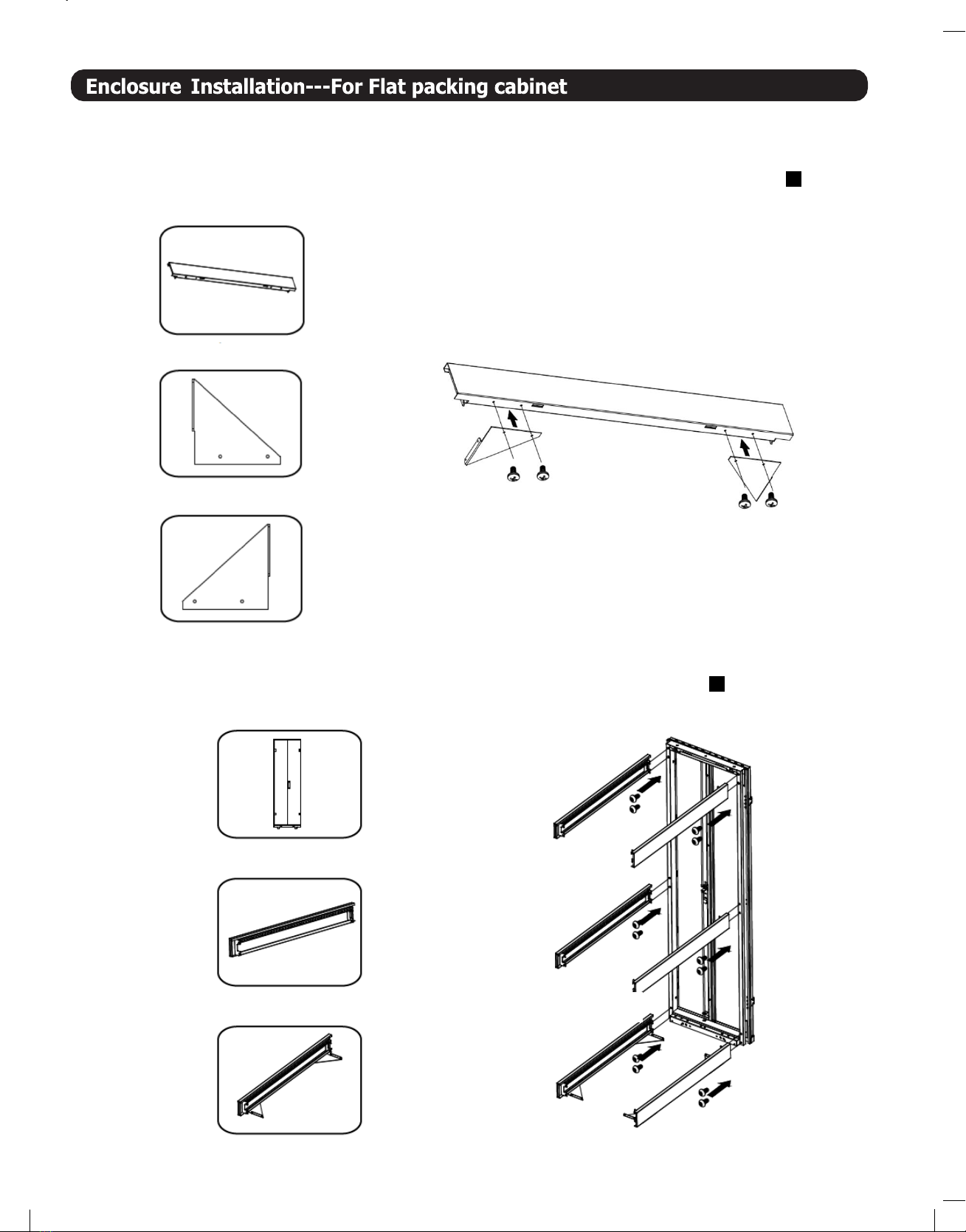 Enclosure Installation---For Flat packing cabinet