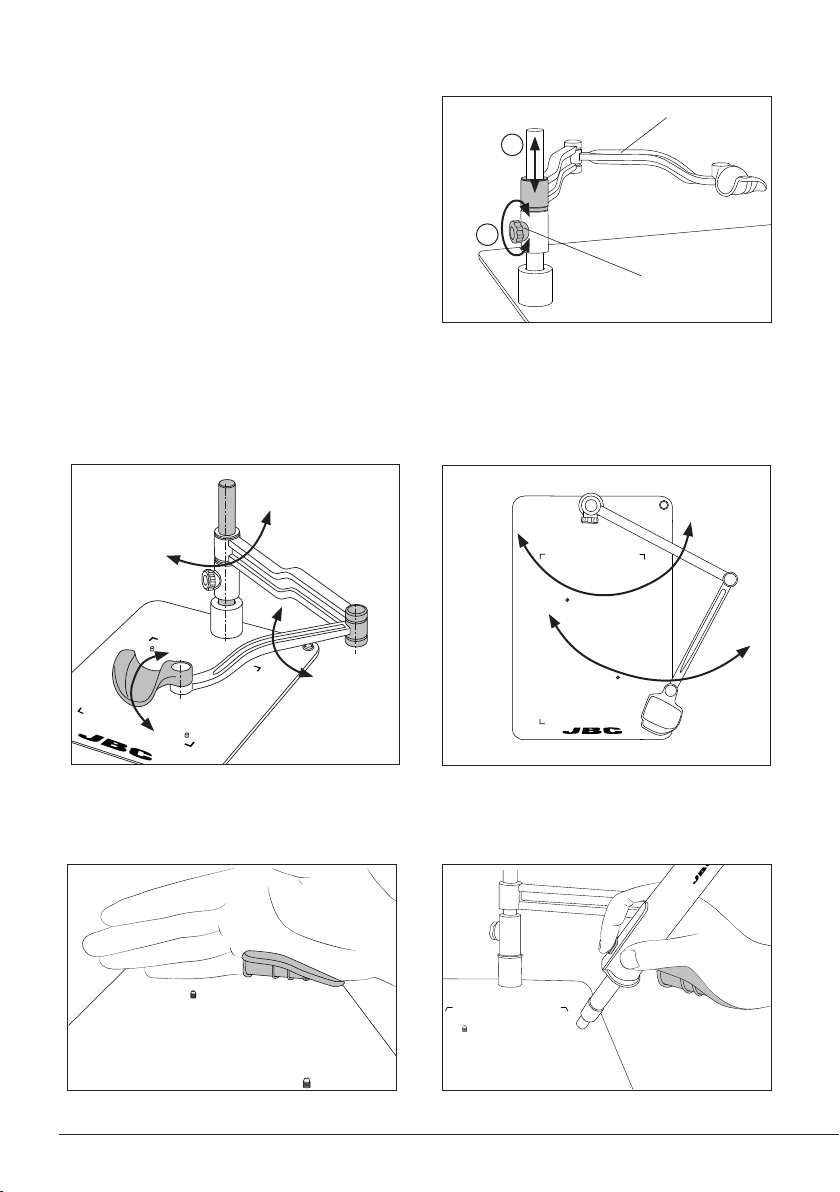 JBC

JBC