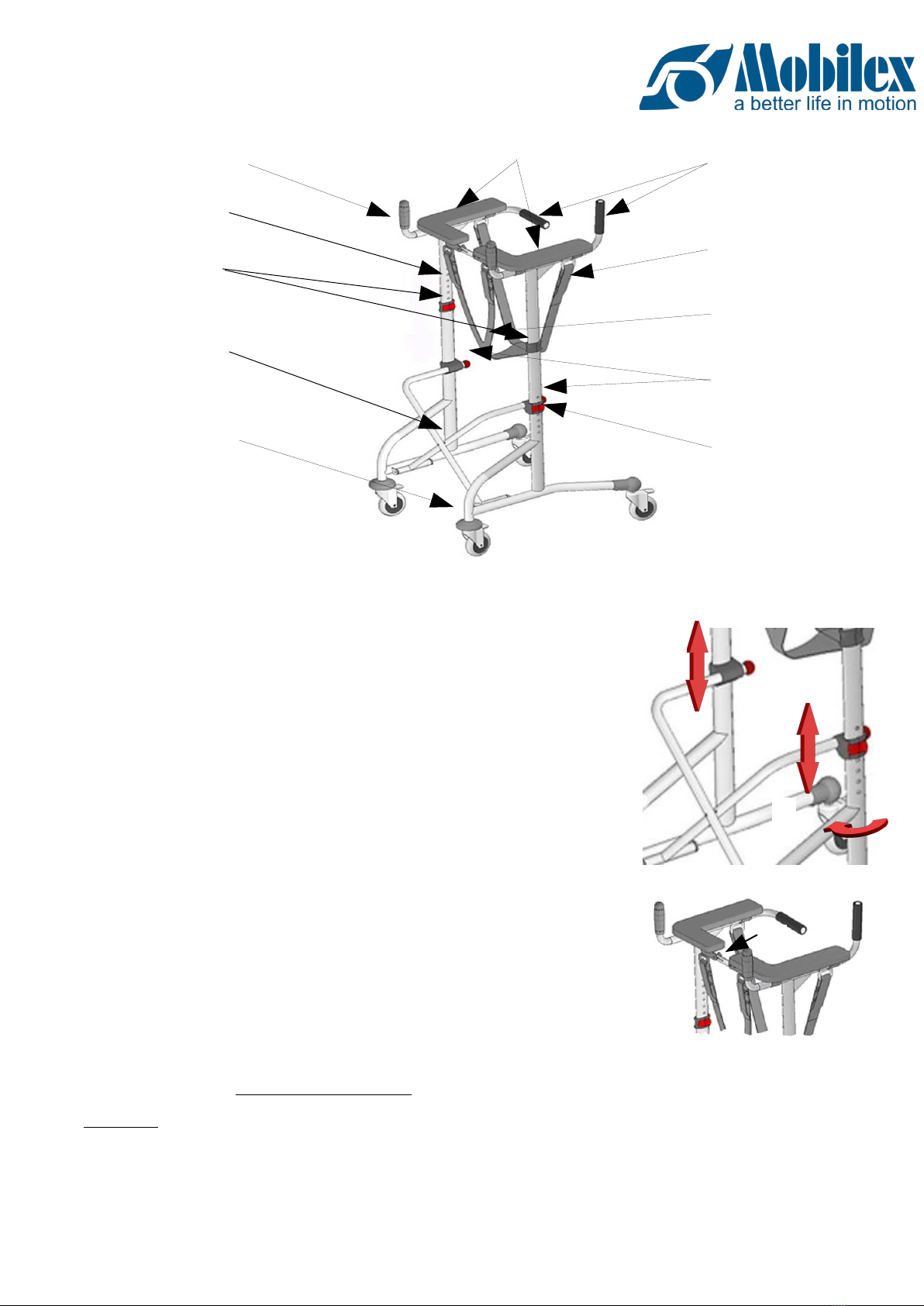 Mobilex
a better life in motion