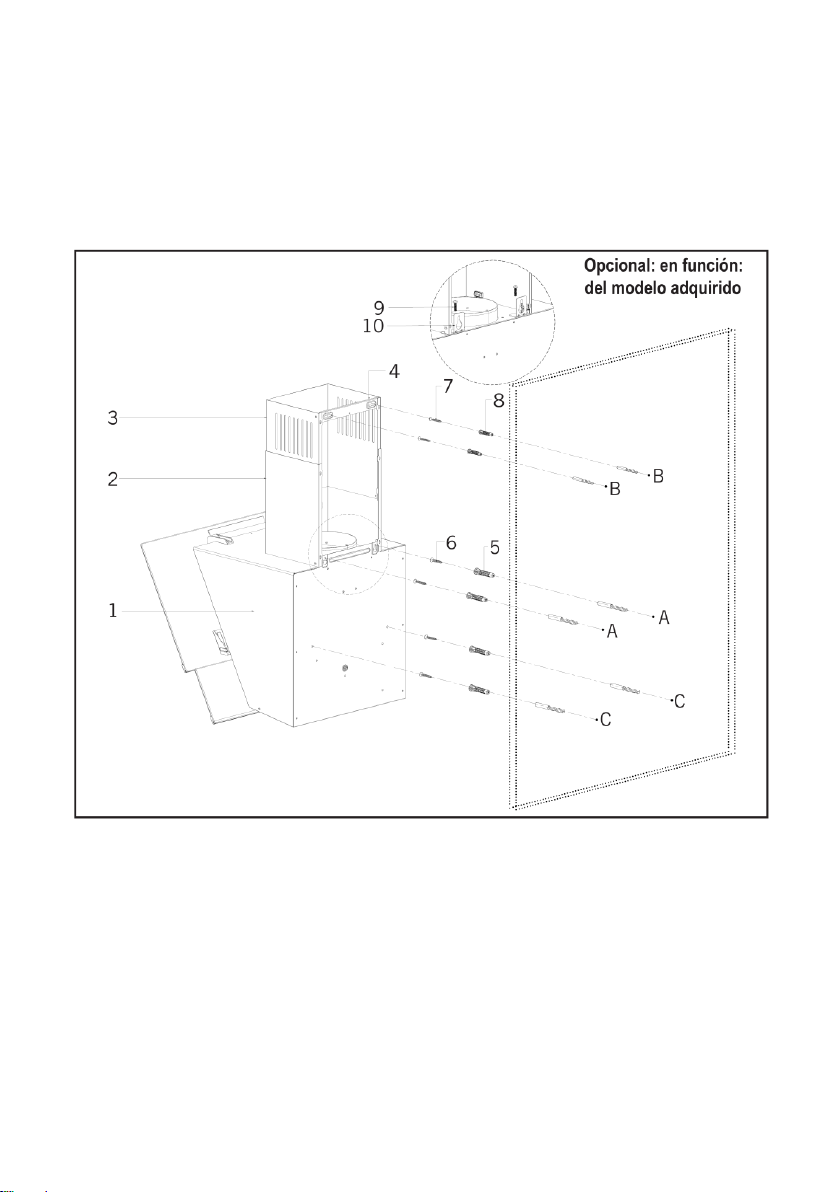 Opcional: en función: del modelo adquirido

9
10
4
7
8
3
2
B
B
6
5
1
A
A
C
C