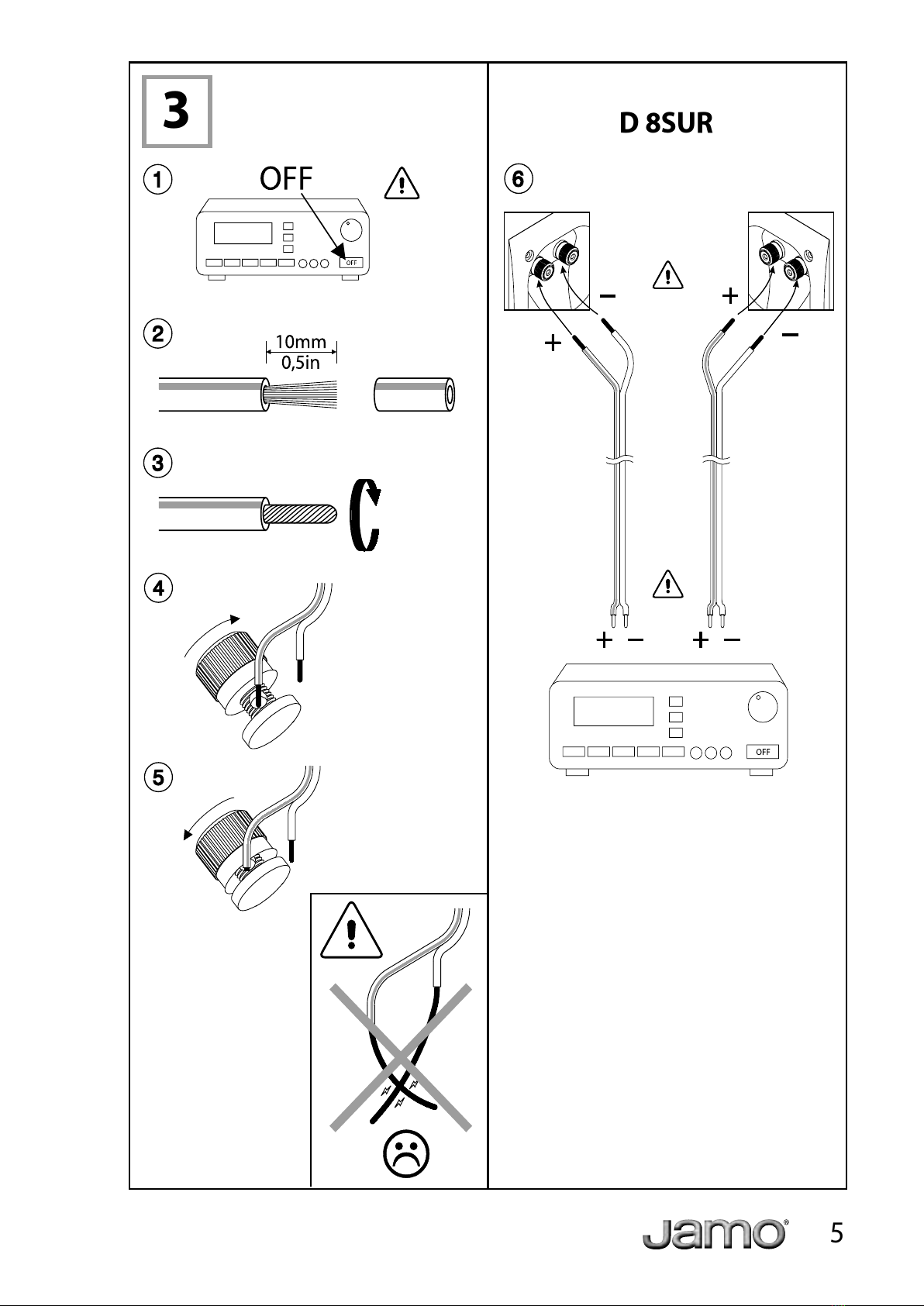 3

1 OFF

OFF

2 10mm 0,5in

3

4

5

D 8SUR

6

− +

+ −

+ − + −

OFF

Jamo®

5