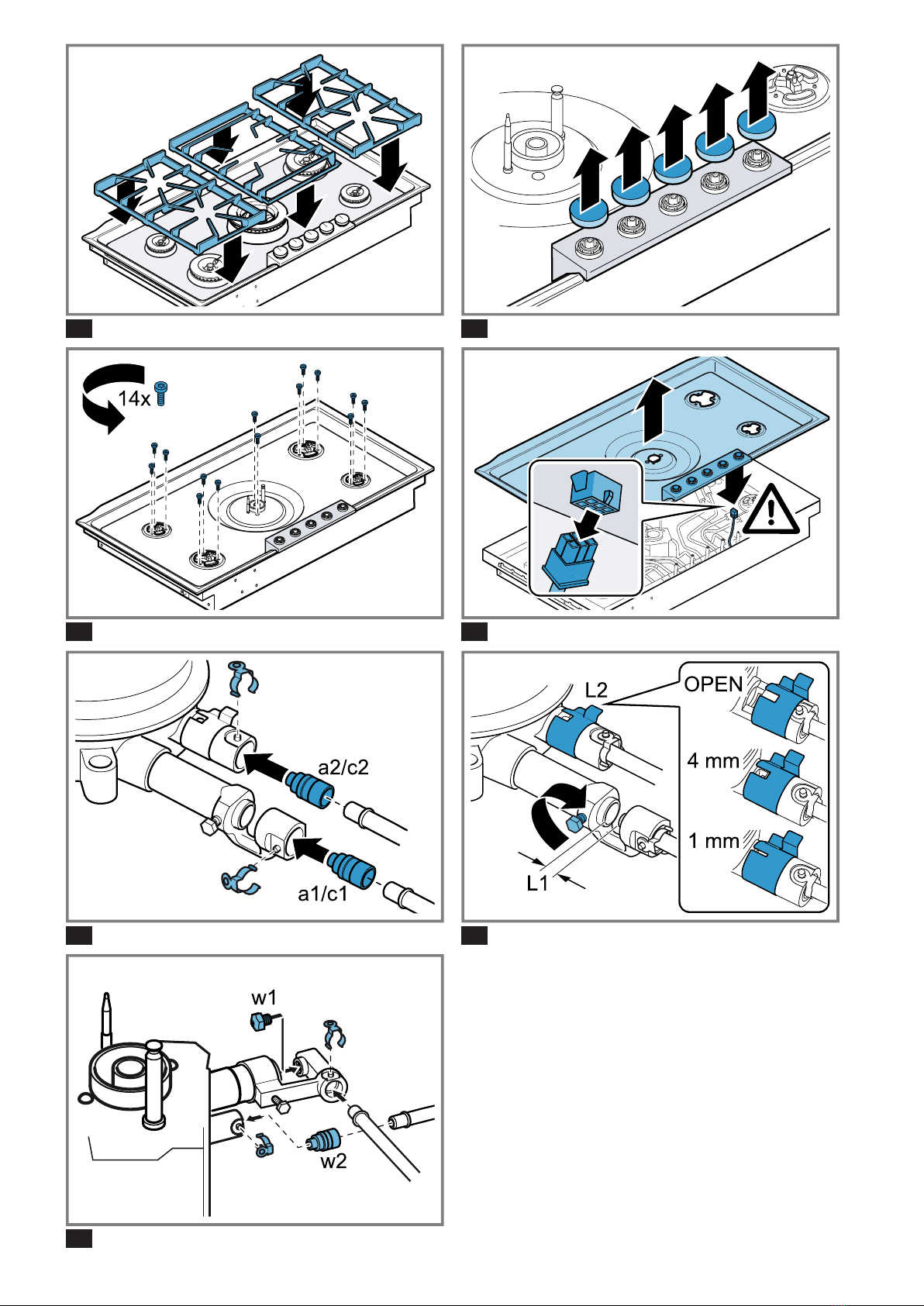 14x

a2/c2

a1/c1

L2

OPEN

4 mm

1 mm

L1

w1

w2