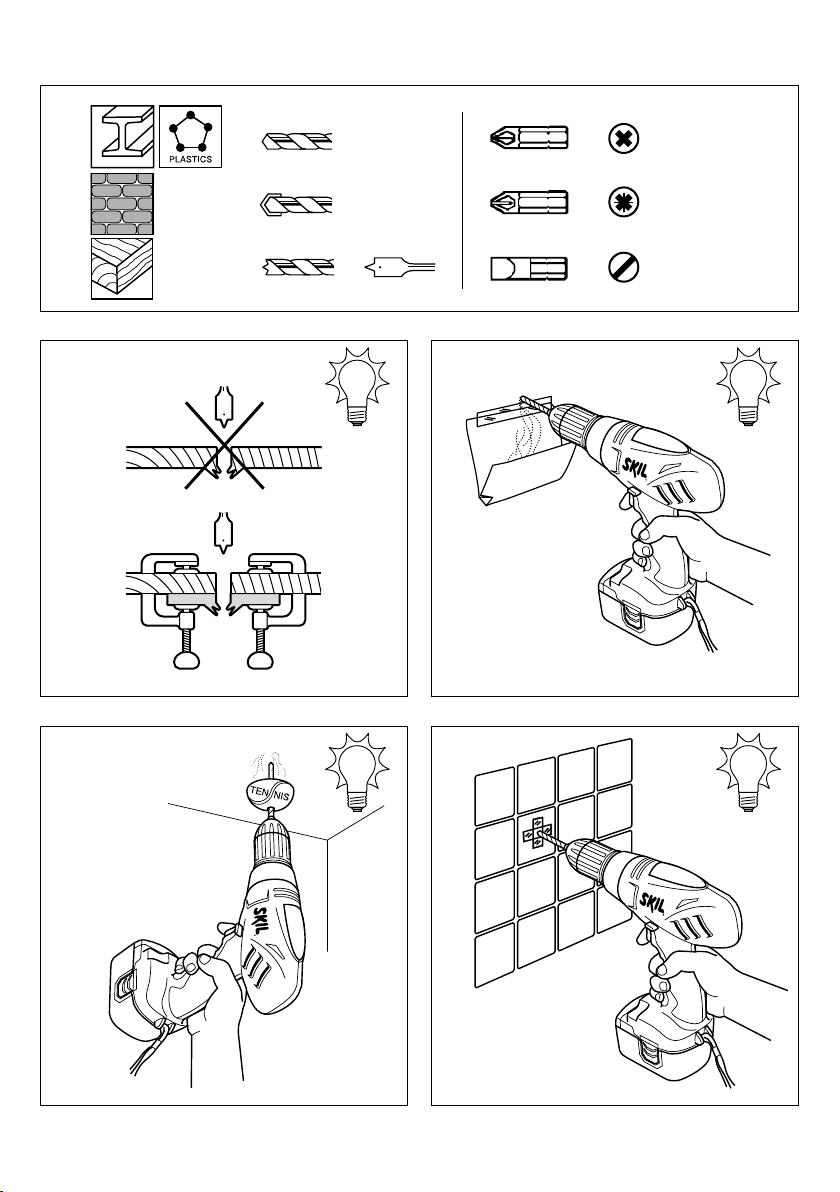 PLASTICS

SKIL

TENNIS

SKIL

SKIL