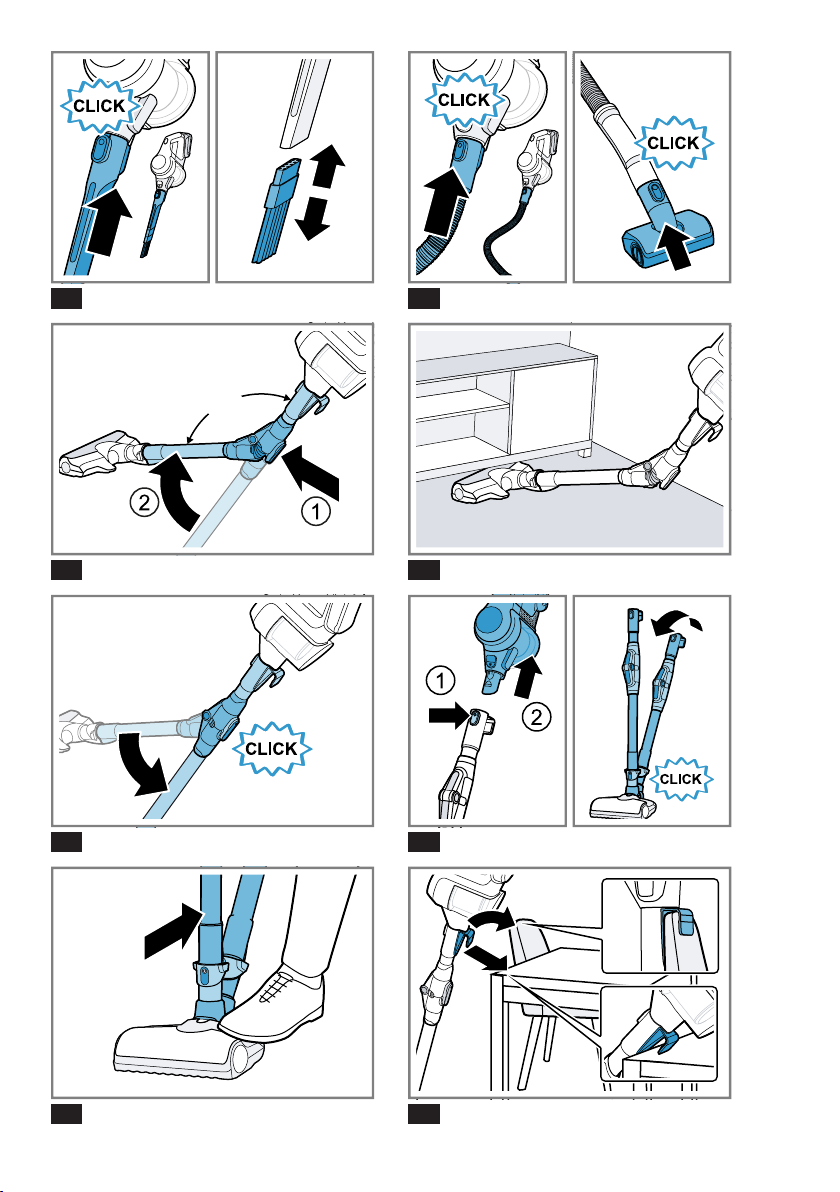 CLICK

CLICK

CLICK

2

1

CLICK

1

2

CLICK