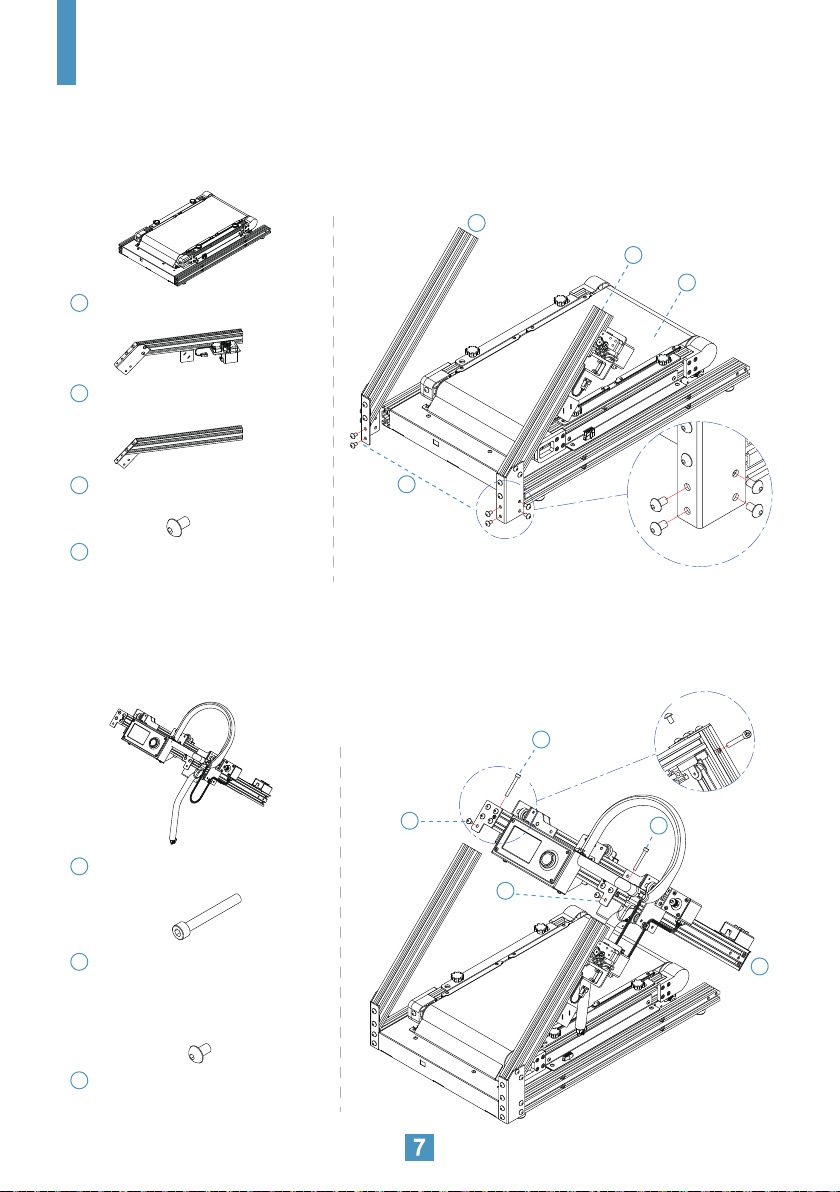 7