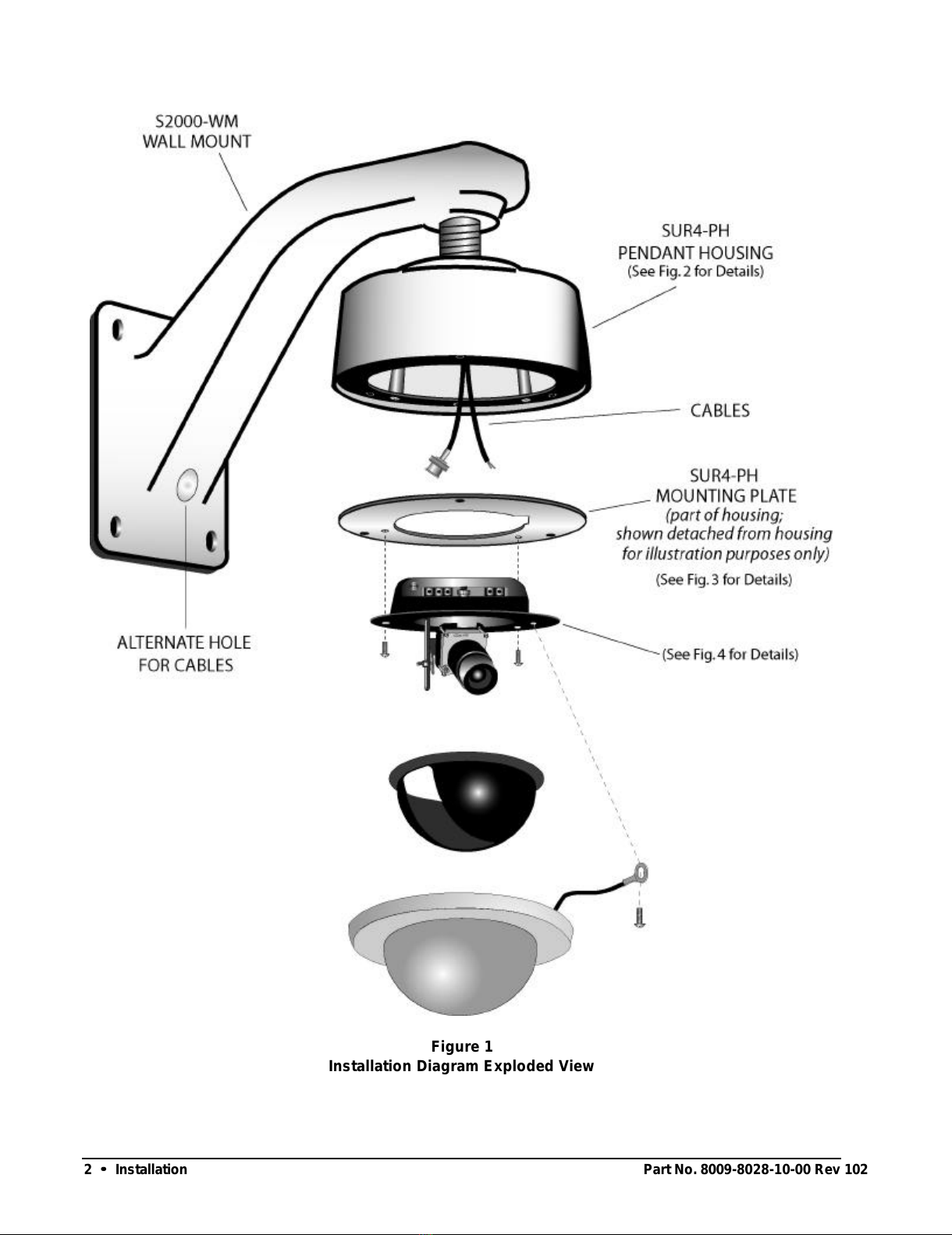 S2000-WM
WALL MOUNT

SUR4-PH
PENDANT HOUSING
(See Fig. 2 for Details)

CABLES

SUR4-PH
MOUNTING PLATE
(part of housing;
shown detached from housing
for illustration purposes only)

(See Fig. 3 for Details)

ALTERNATE HOLE
FOR CABLES

(See Fig. 4 for Details)

Figure 1
Installation Diagram Exploded View

2 • Installation

Part No. 8009-8028-10-00 Rev 102