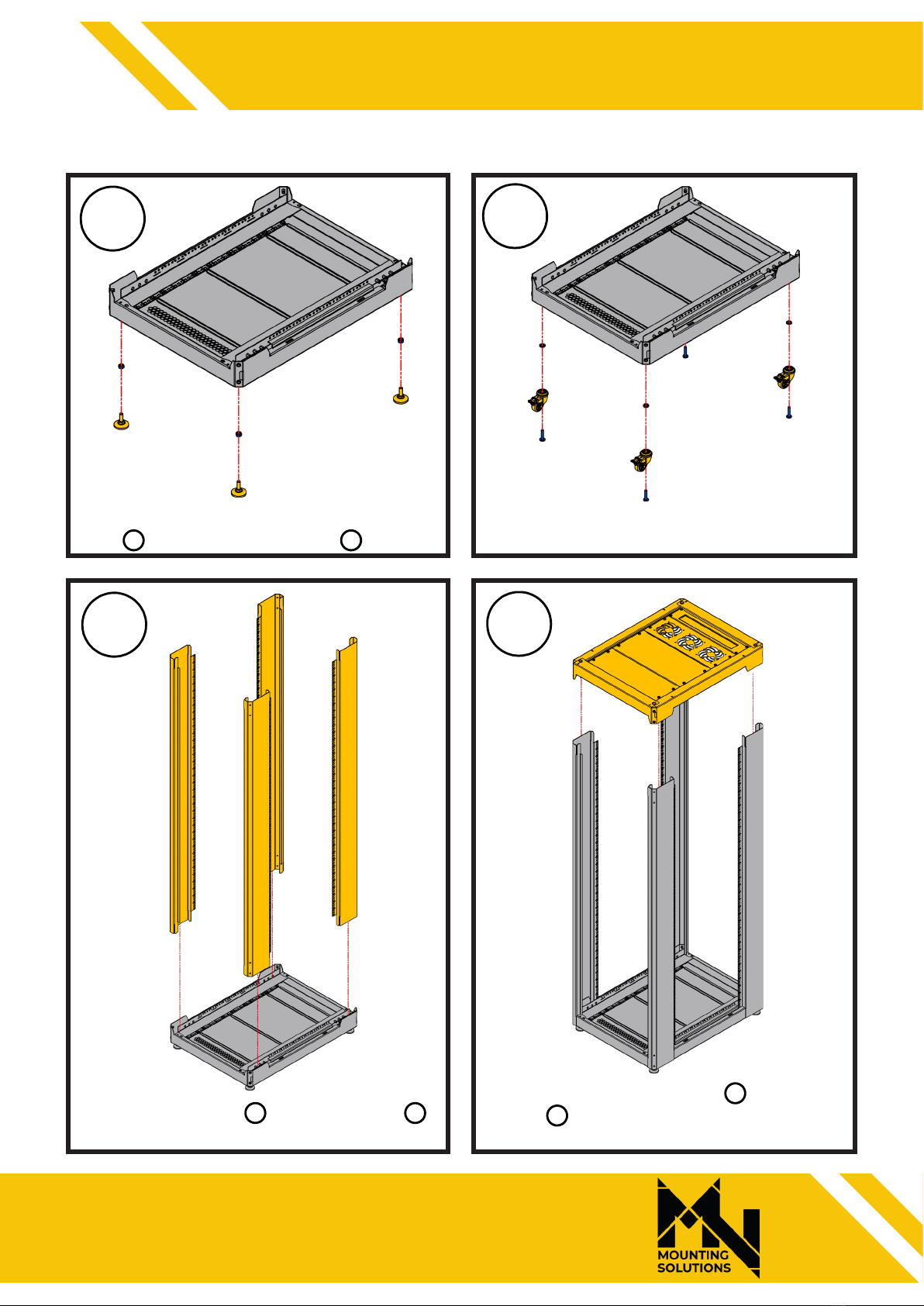 MOUNTING SOLUTIONS