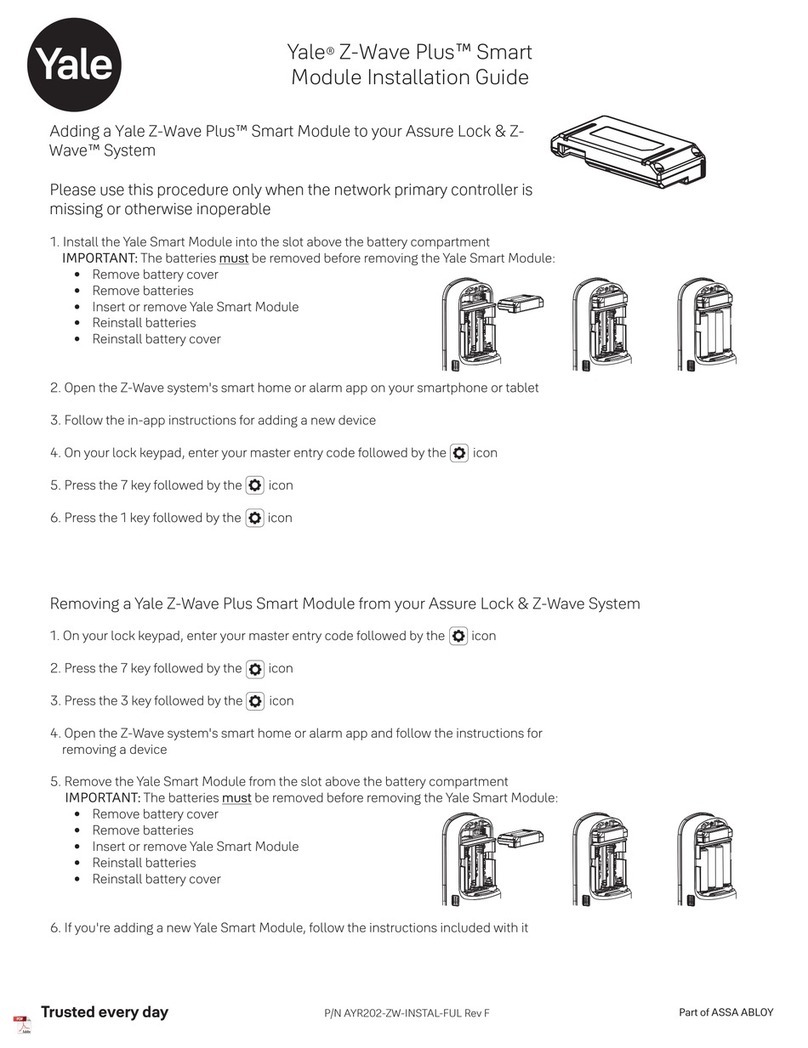 Yale

Yale® Z-Wave Plus™ Smart Module Installation Guide

Adding a Yale Z-Wave Plus™ Smart Module to your Assure Lock & Z-Wave™ System

Please use this procedure only when the network primary controller is missing or otherwise inoperable

1. Install the Yale Smart Module into the slot above the battery compartment
IMPORTANT: The batteries must be removed before removing the Yale Smart Module:
• Remove battery cover
• Remove batteries
• Insert or remove Yale Smart Module
• Reinstall batteries
• Reinstall battery cover

2. Open the Z-Wave system's smart home or alarm app on your smartphone or tablet

3. Follow the in-app instructions for adding a new device

4. On your lock keypad, enter your master entry code followed by the icon

5. Press the 7 key followed by the icon

6. Press the 1 key followed by the icon

Removing a Yale Z-Wave Plus Smart Module from your Assure Lock & Z-Wave System

1. On your lock keypad, enter your master entry code followed by the icon

2. Press the 7 key followed by the icon

3. Press the 3 key followed by the icon

4. Open the Z-Wave system's smart home or alarm app and follow the instructions for removing a device

5. Remove the Yale Smart Module from the slot above the battery compartment
IMPORTANT: The batteries must be removed before removing the Yale Smart Module:
• Remove battery cover
• Remove batteries
• Insert or remove Yale Smart Module
• Reinstall batteries
• Reinstall battery cover

6. If you're adding a new Yale Smart Module, follow the instructions included with it

Trusted every day

P/N AYR202-ZW-INSTAL-FUL Rev F

Part of ASSA ABLOY