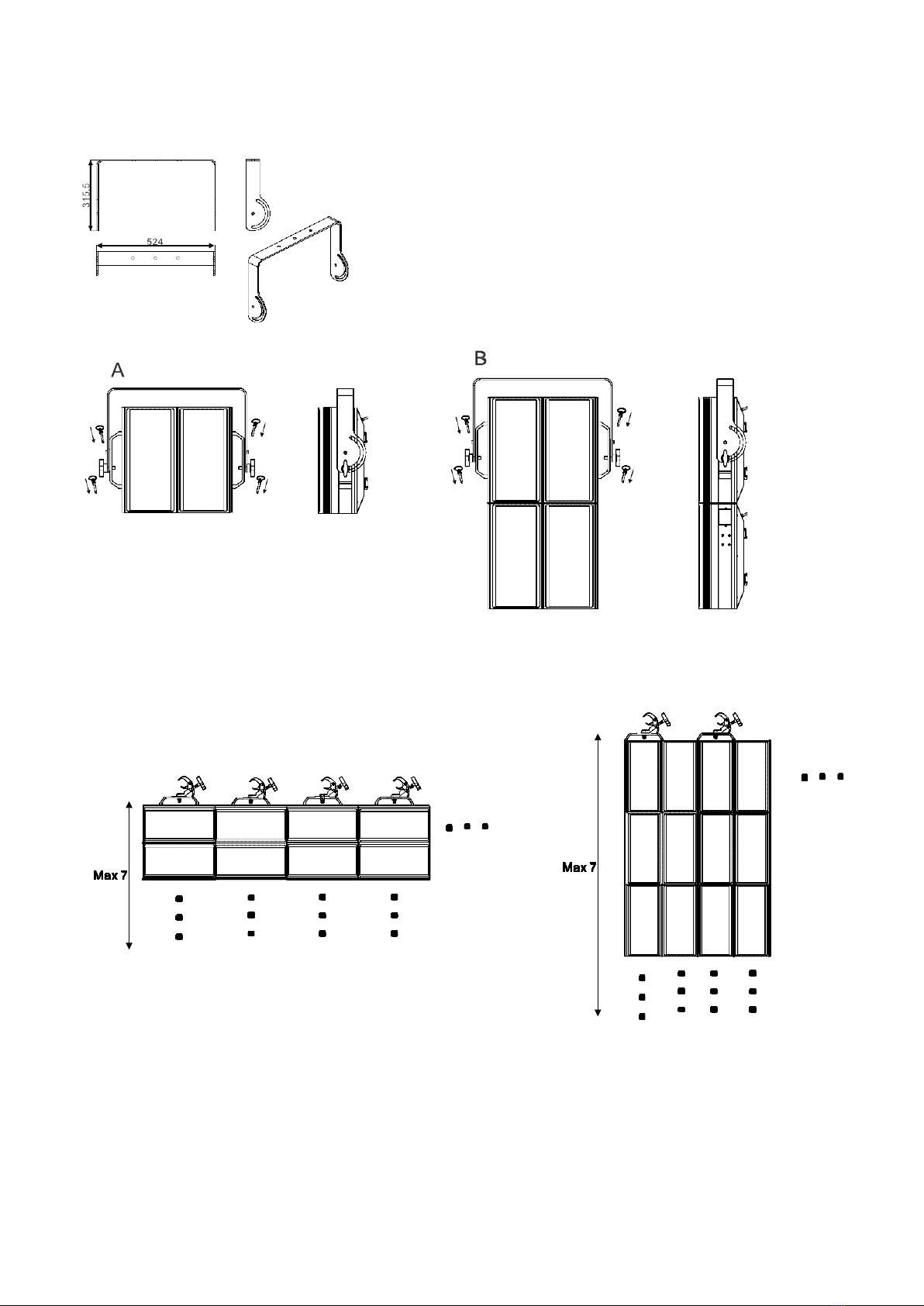 315.5

524

A

B

Max 7

Max 7