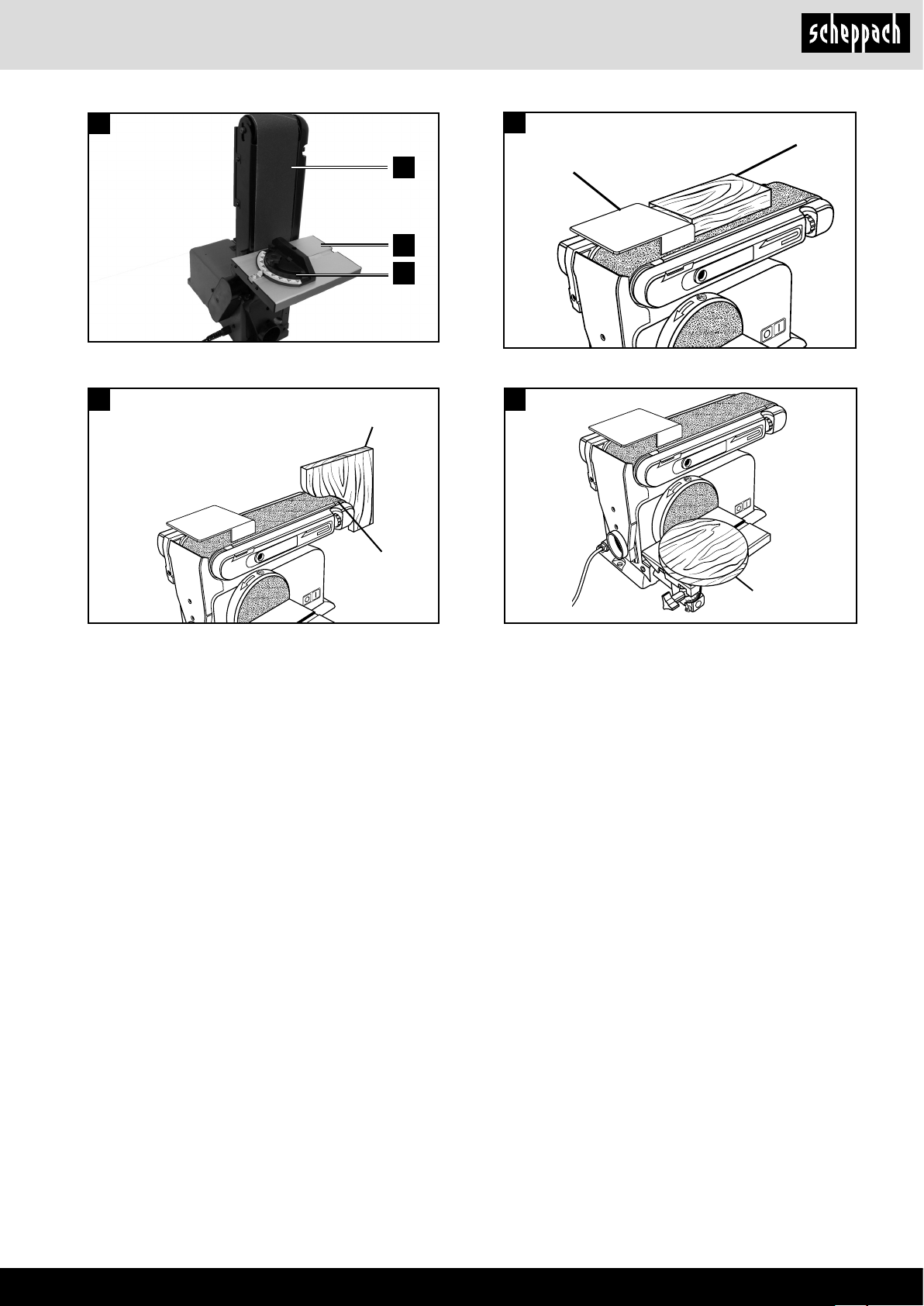 scheppach