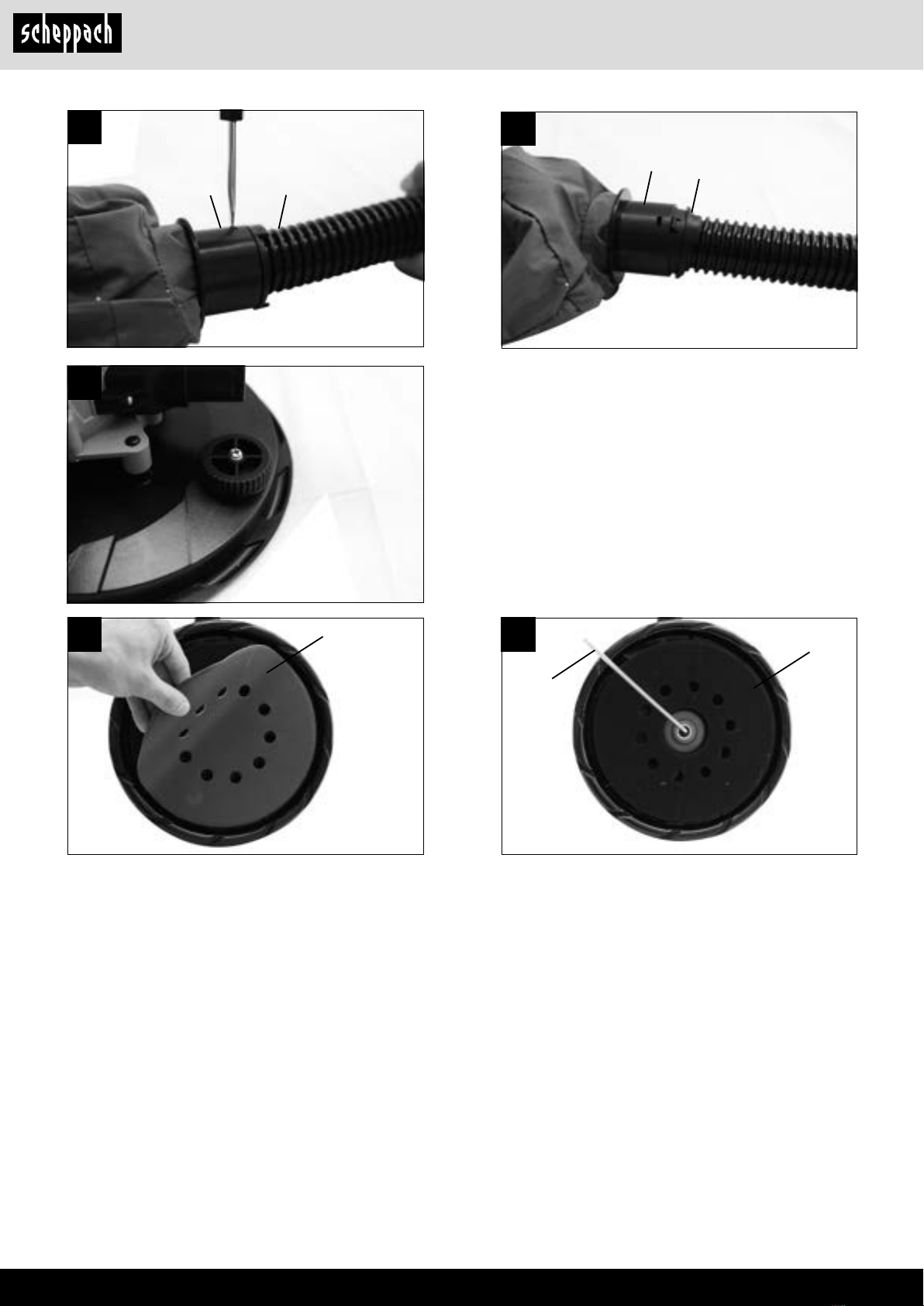 scheppach