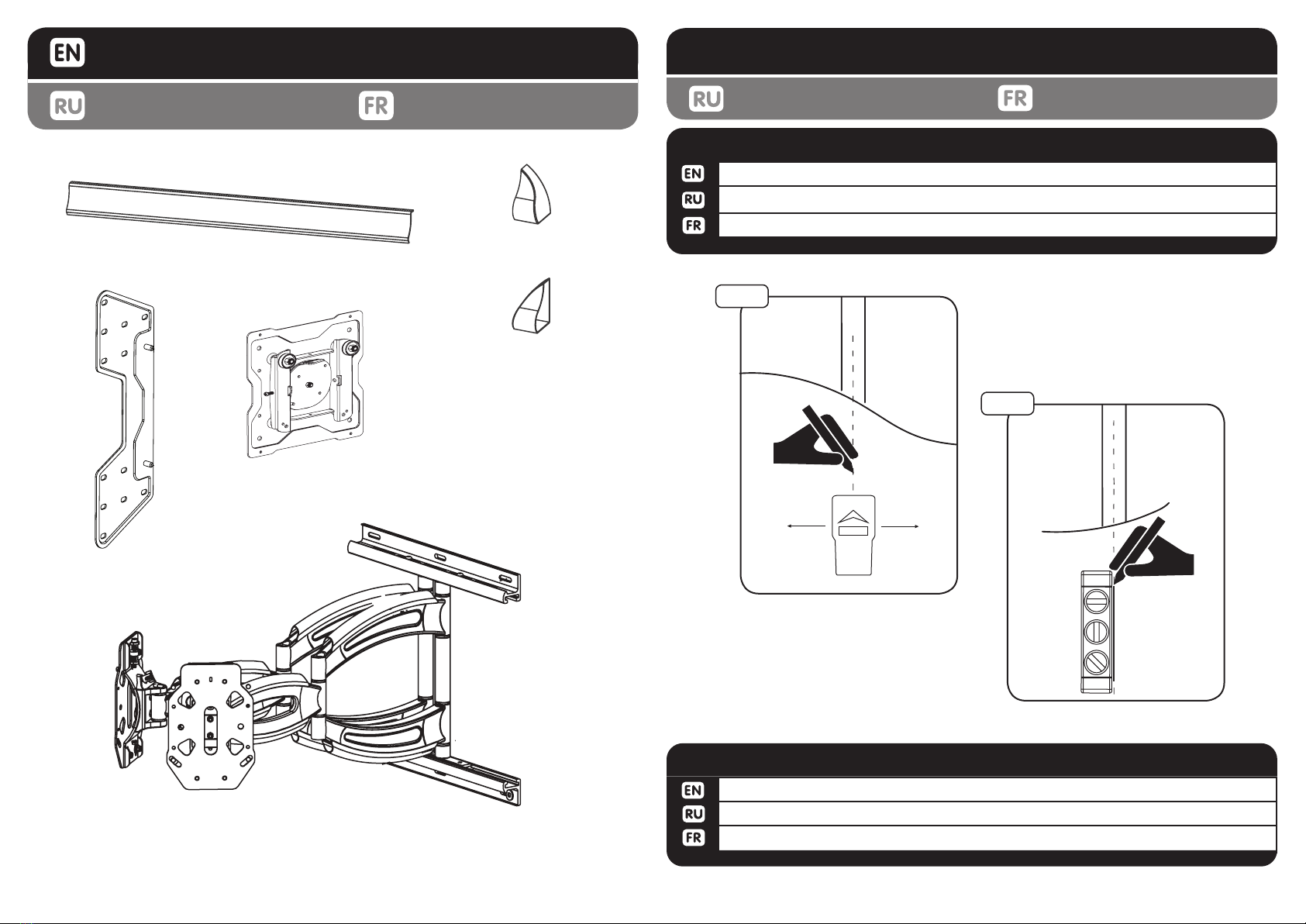 EN

RU FR

RU FR

EN
RU
FR

EN
RU
FR