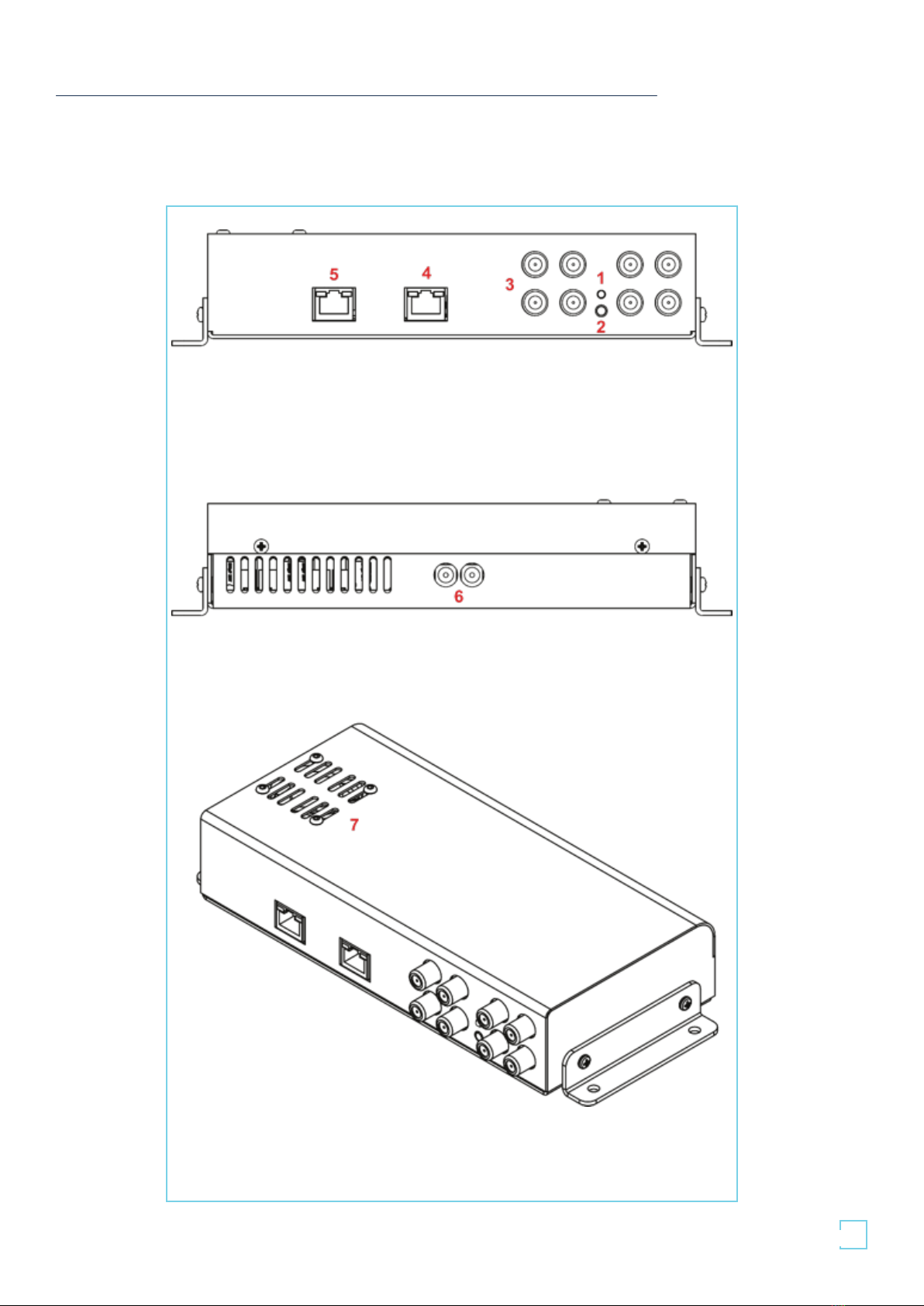 5 4 3 1 2

6

7