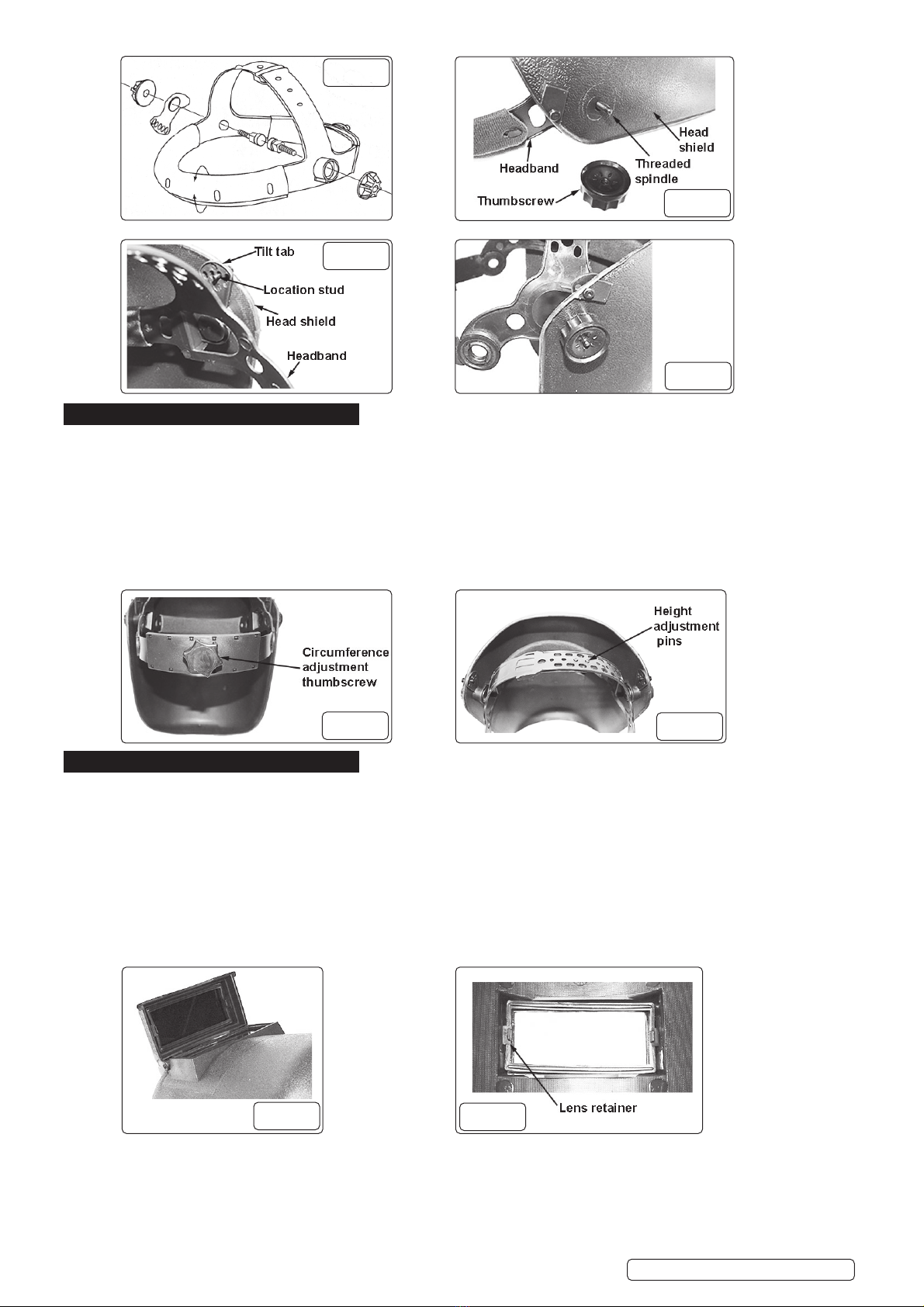 Head shield

Headband

Threaded spindle

Thumbscrew

Tilt tab

Location stud

Head shield

Headband

Circumference adjustment thumbscrew

Height adjustment pins

Lens retainer