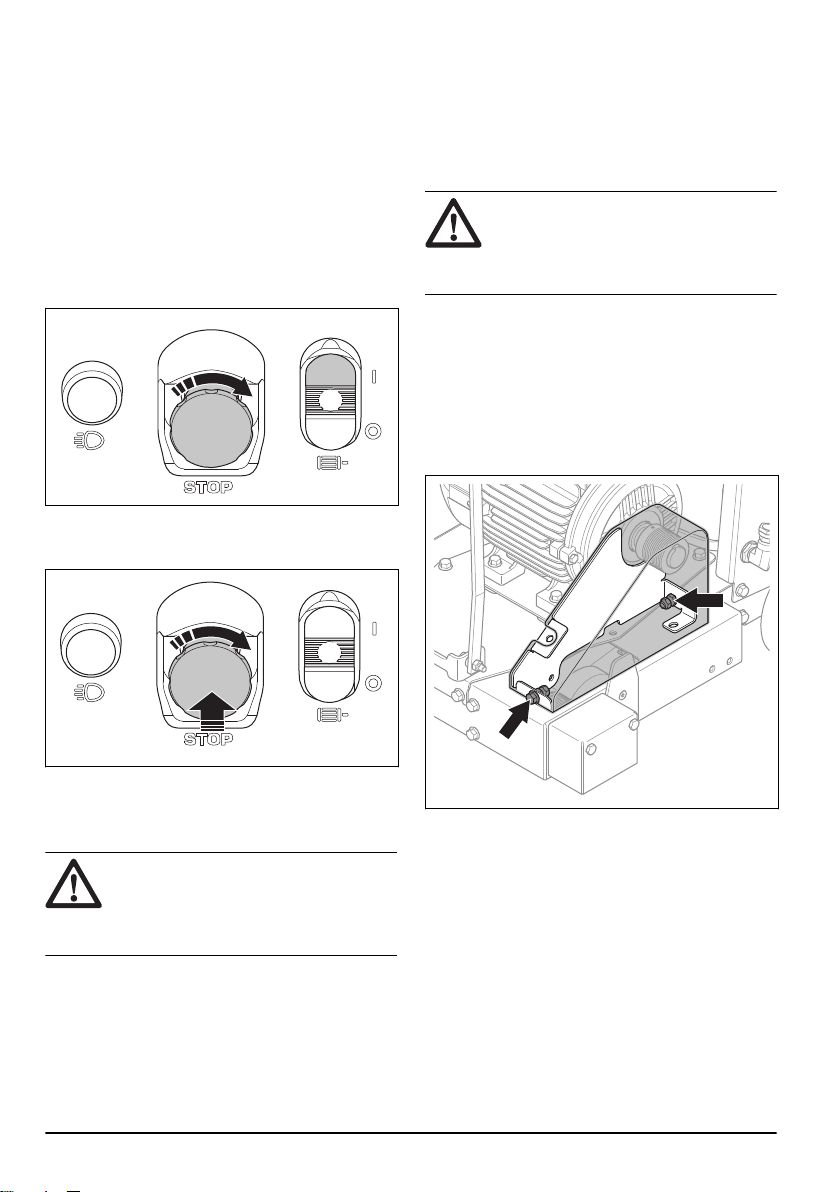 STOP

STOP