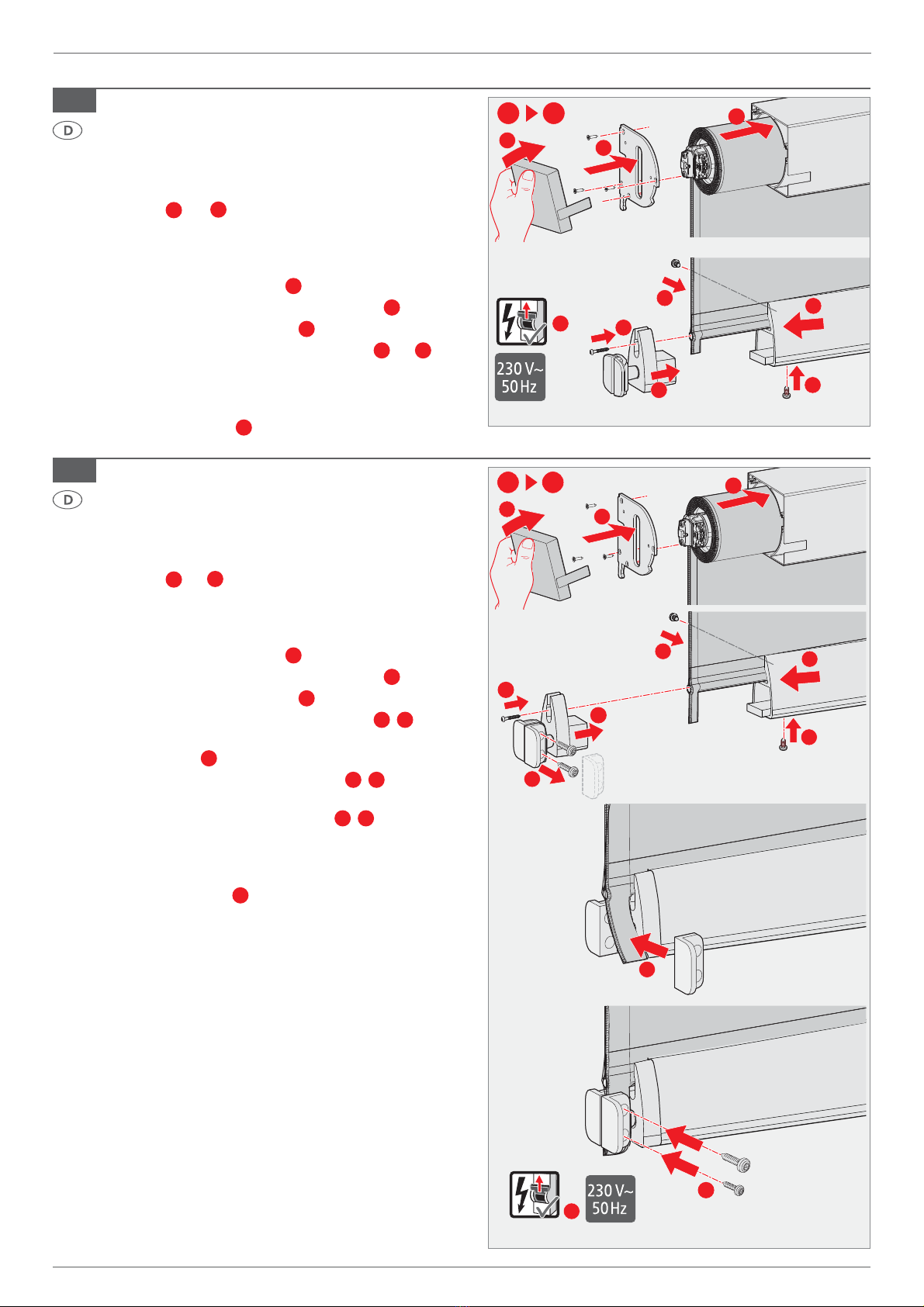 D

230 V~
50 Hz

D

230 V~
50 Hz