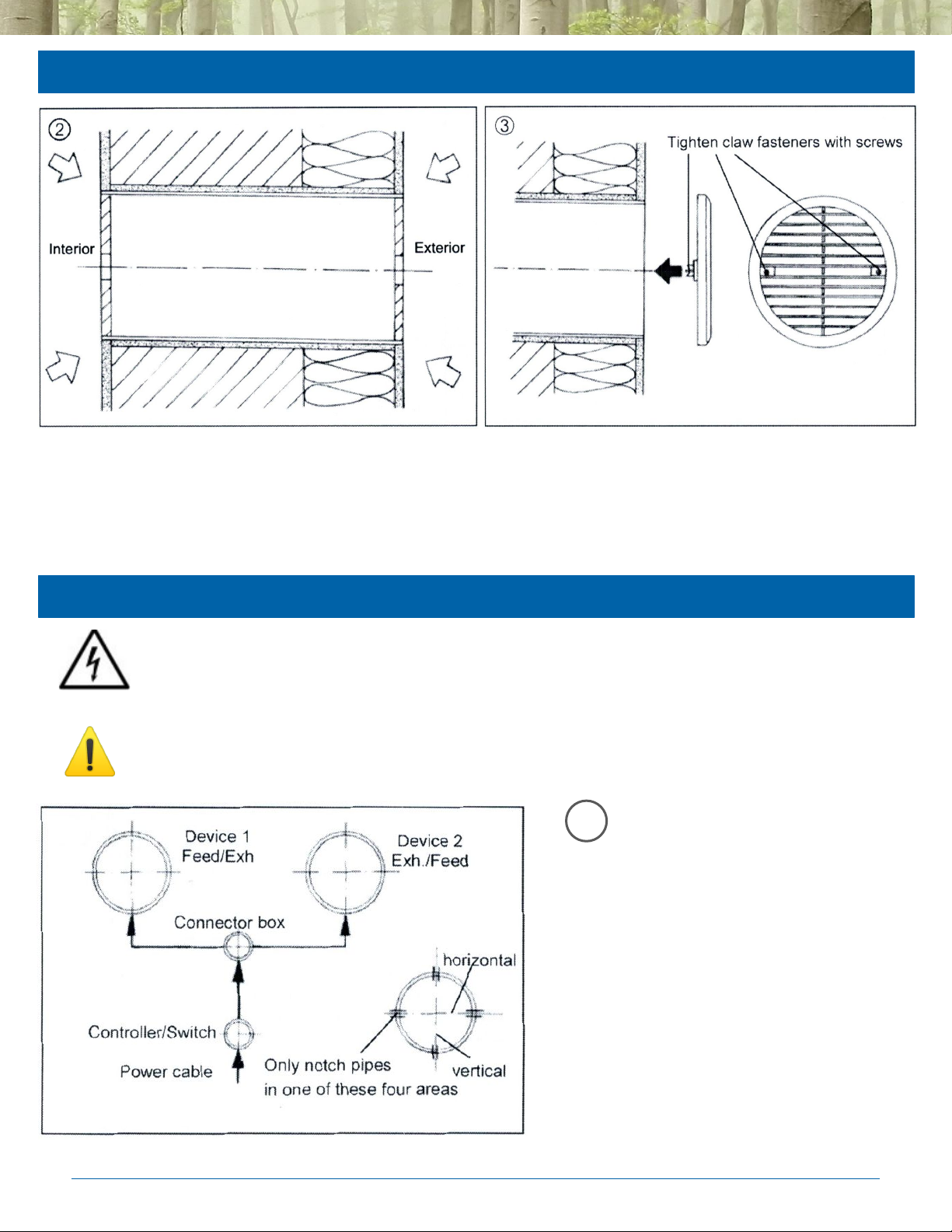 ②

Interior

Exterior

③

Tighten claw fasteners with screws

Device 1
Feed/Exh

Device 2
Exh./Feed

Connector box

horizontal

Controller/Switch

Power cable

Only notch pipes
in one of these four areas

vertical