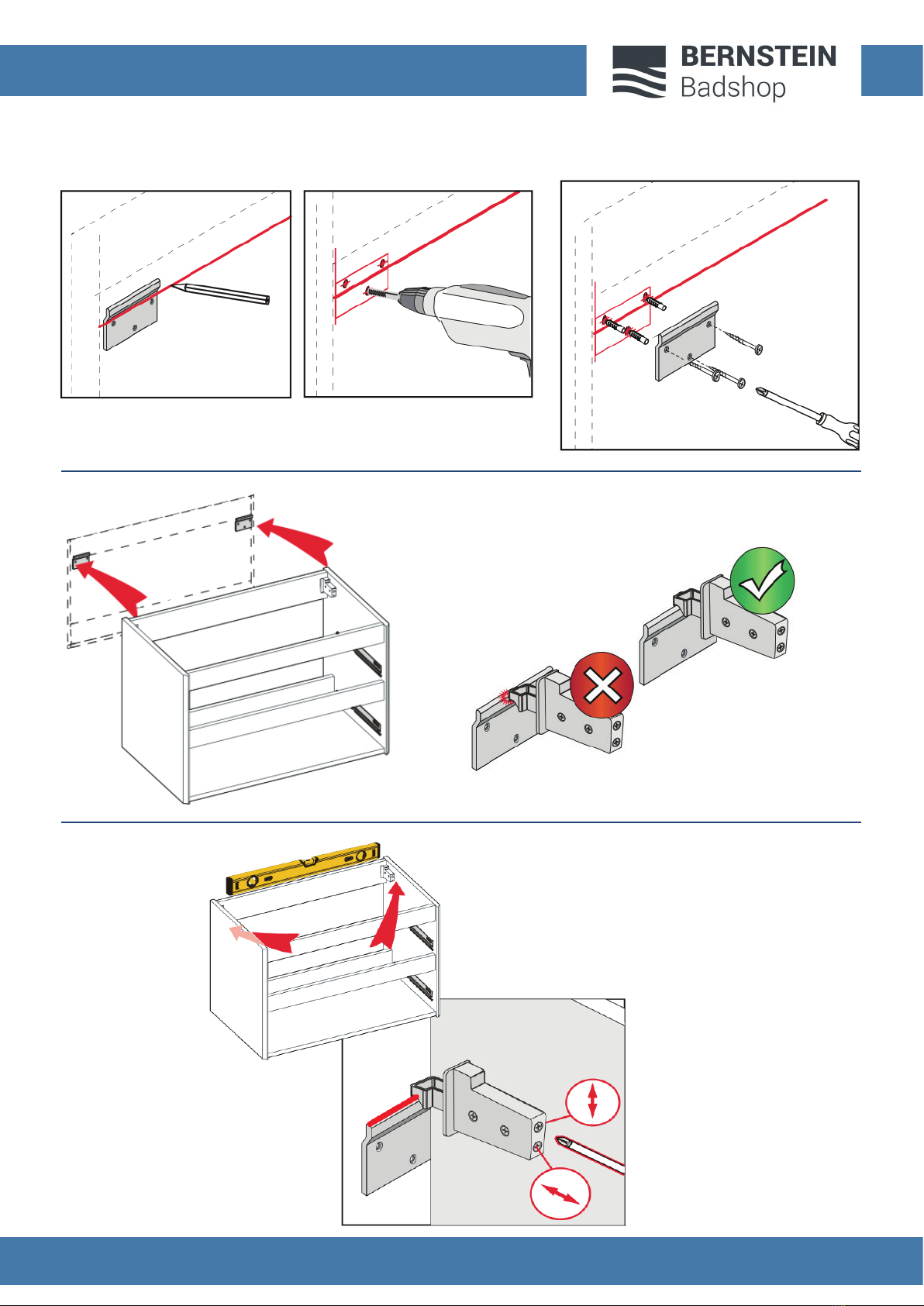 BERNSTEIN
Badshop