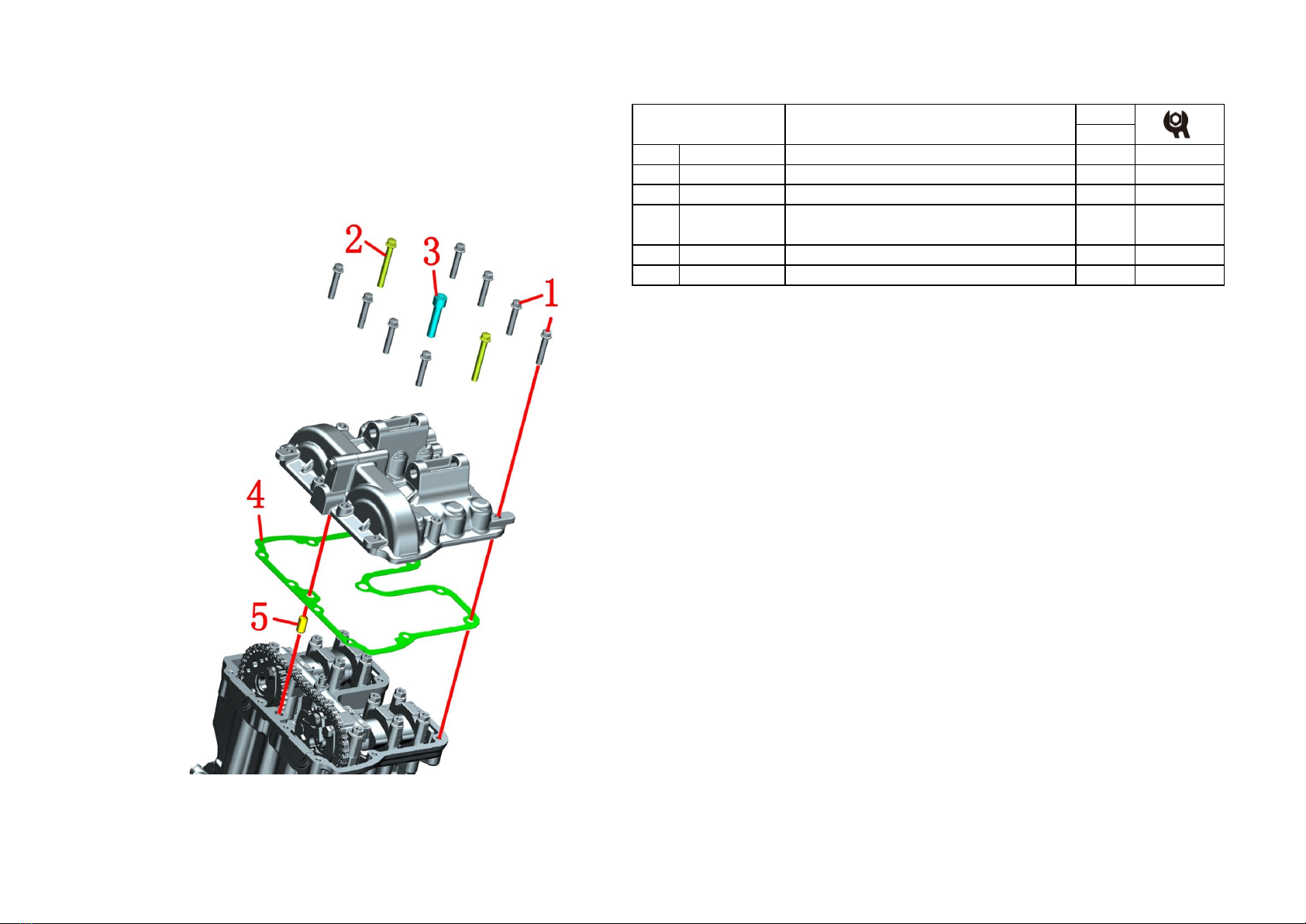 2
3
1
4
5