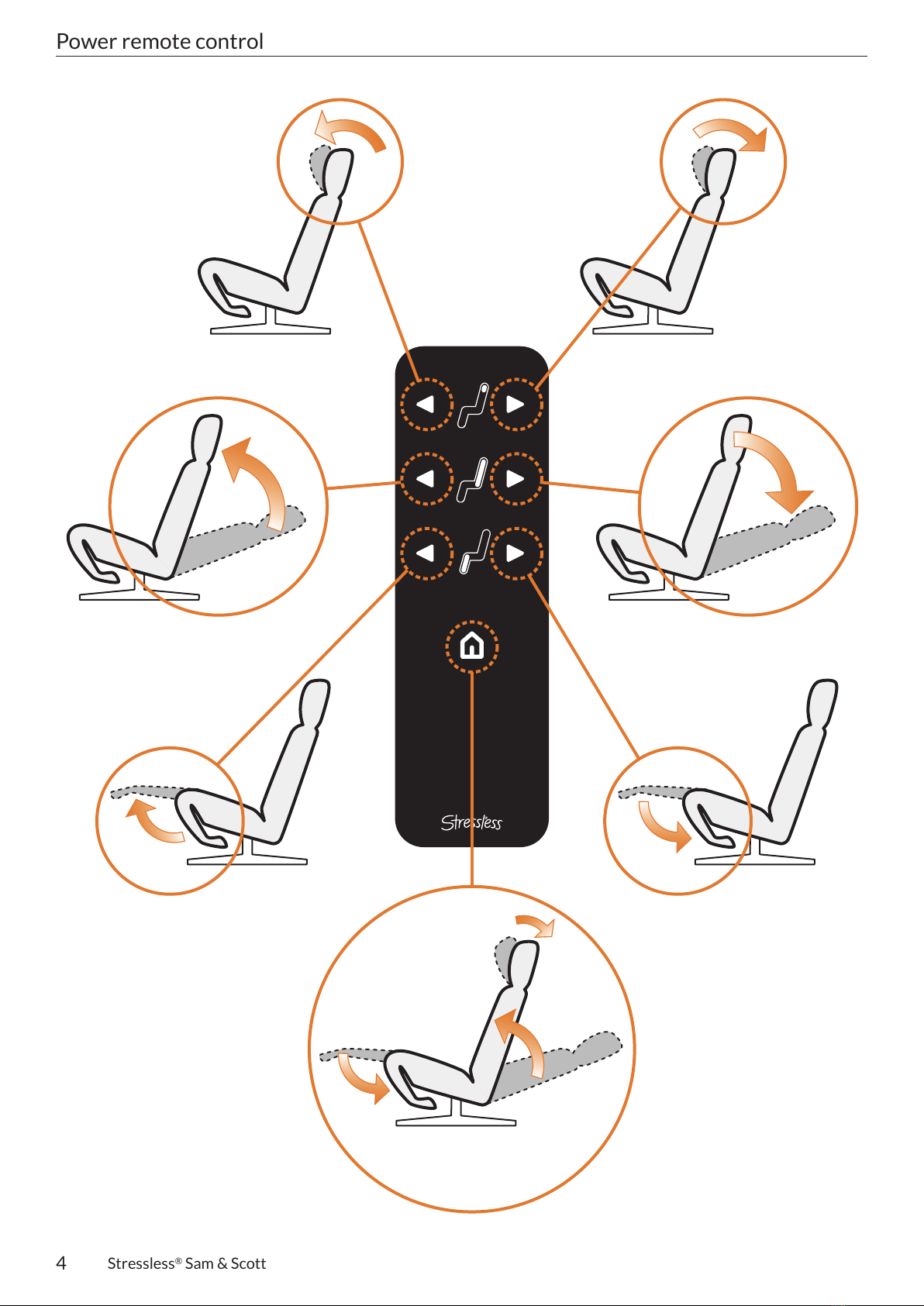 Power remote control

Stressless

4 Stressless® Sam & Scott