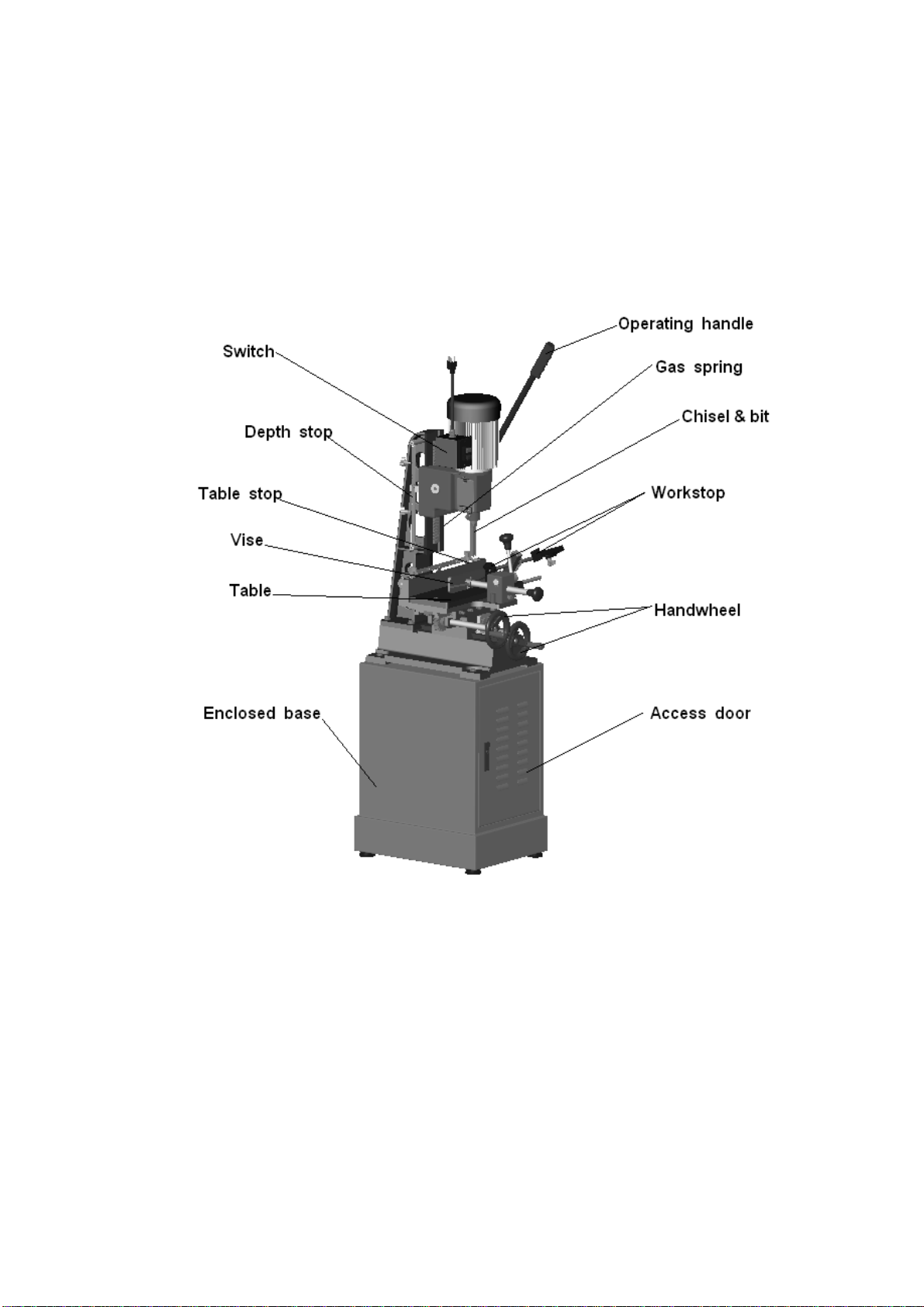 Operating handle
Switch
Gas spring
Chisel & bit
Depth stop
Table stop
Workstop
Vise
Table
Handwheel
Enclosed base
Access door