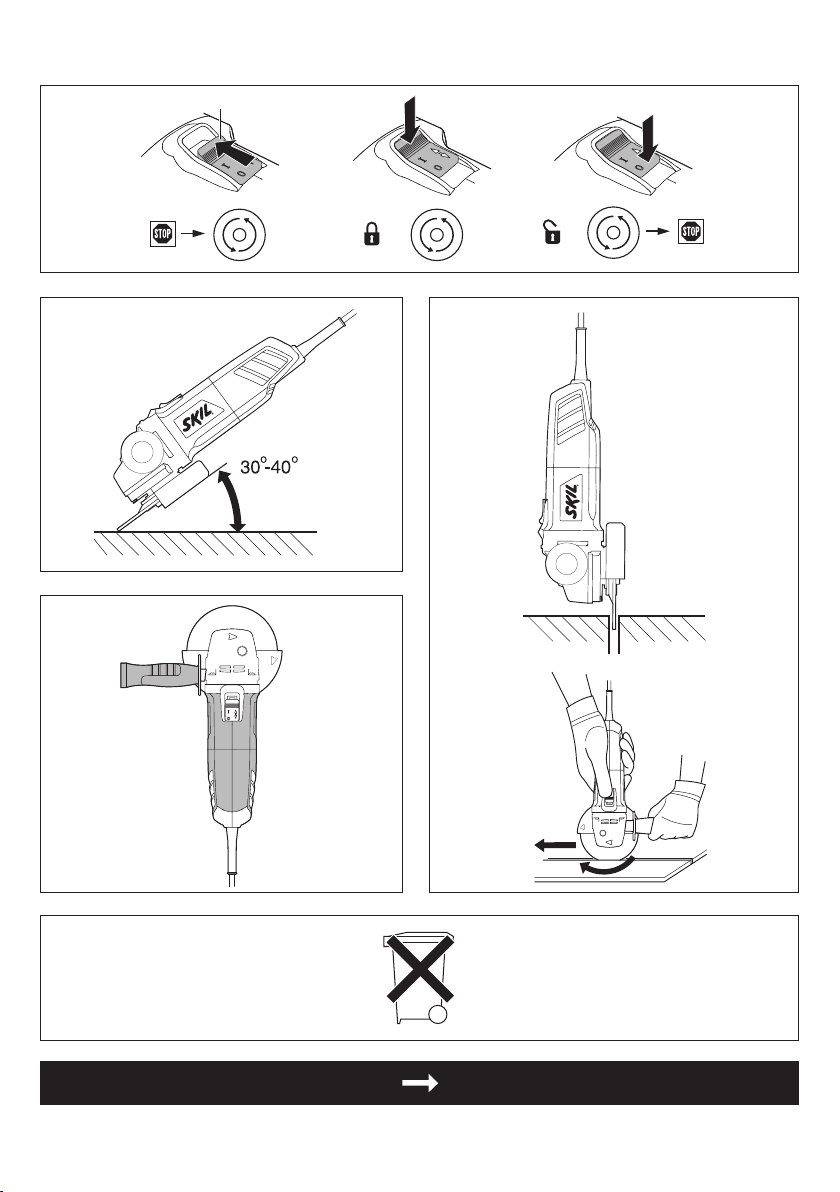 STOP

STOP

SKIL

30°-40°

SKIL