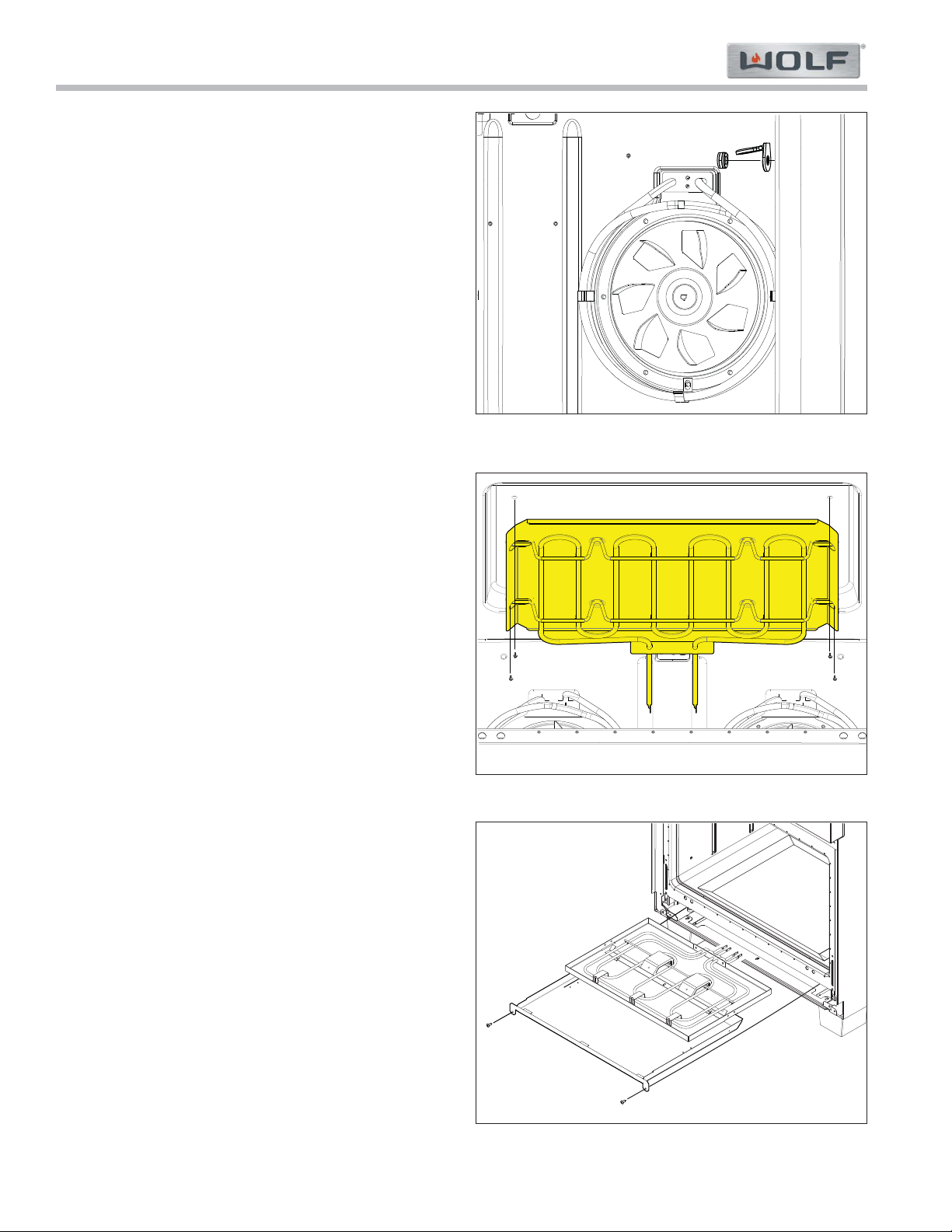 WOLF®