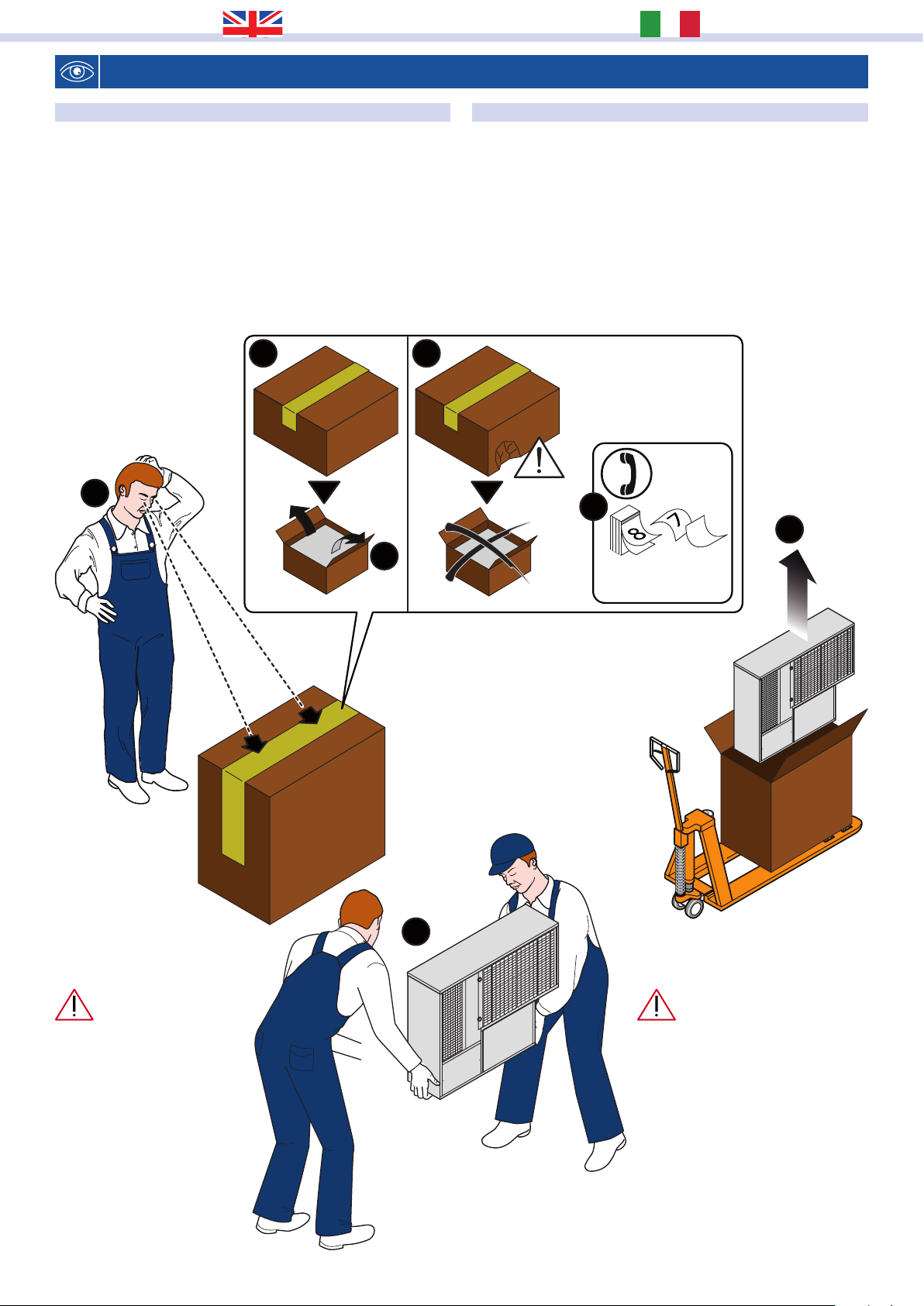 8

7