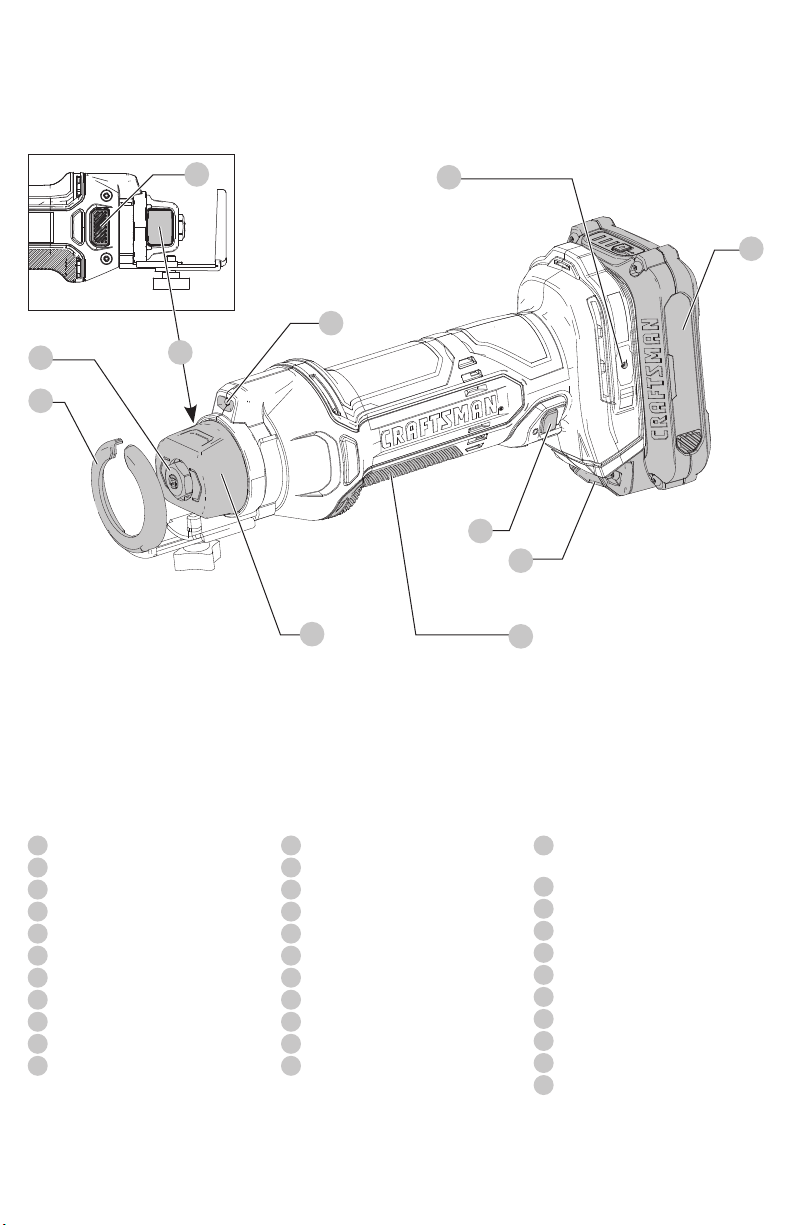 CRAFTSMAN

CRAFTSMAN