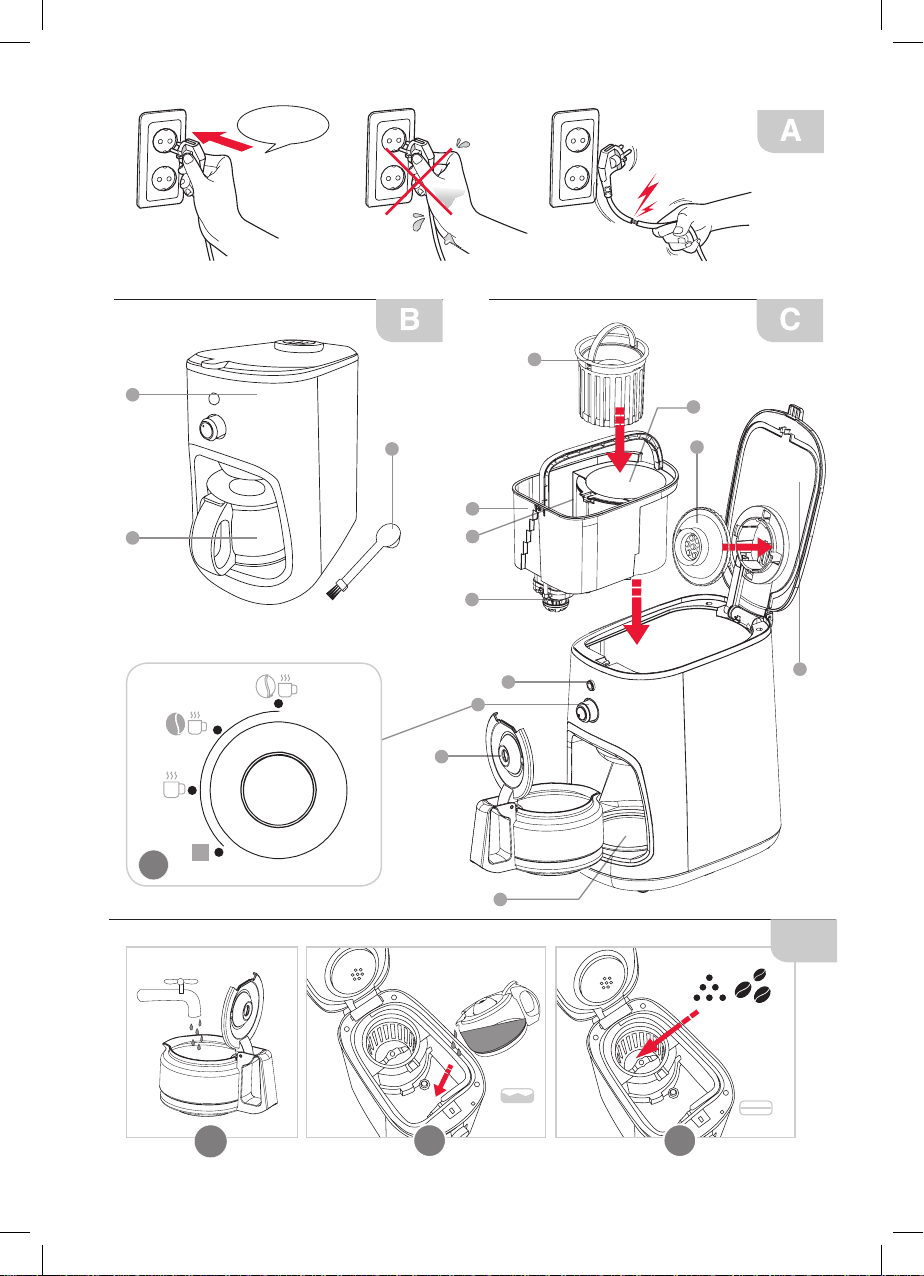 A

B

C