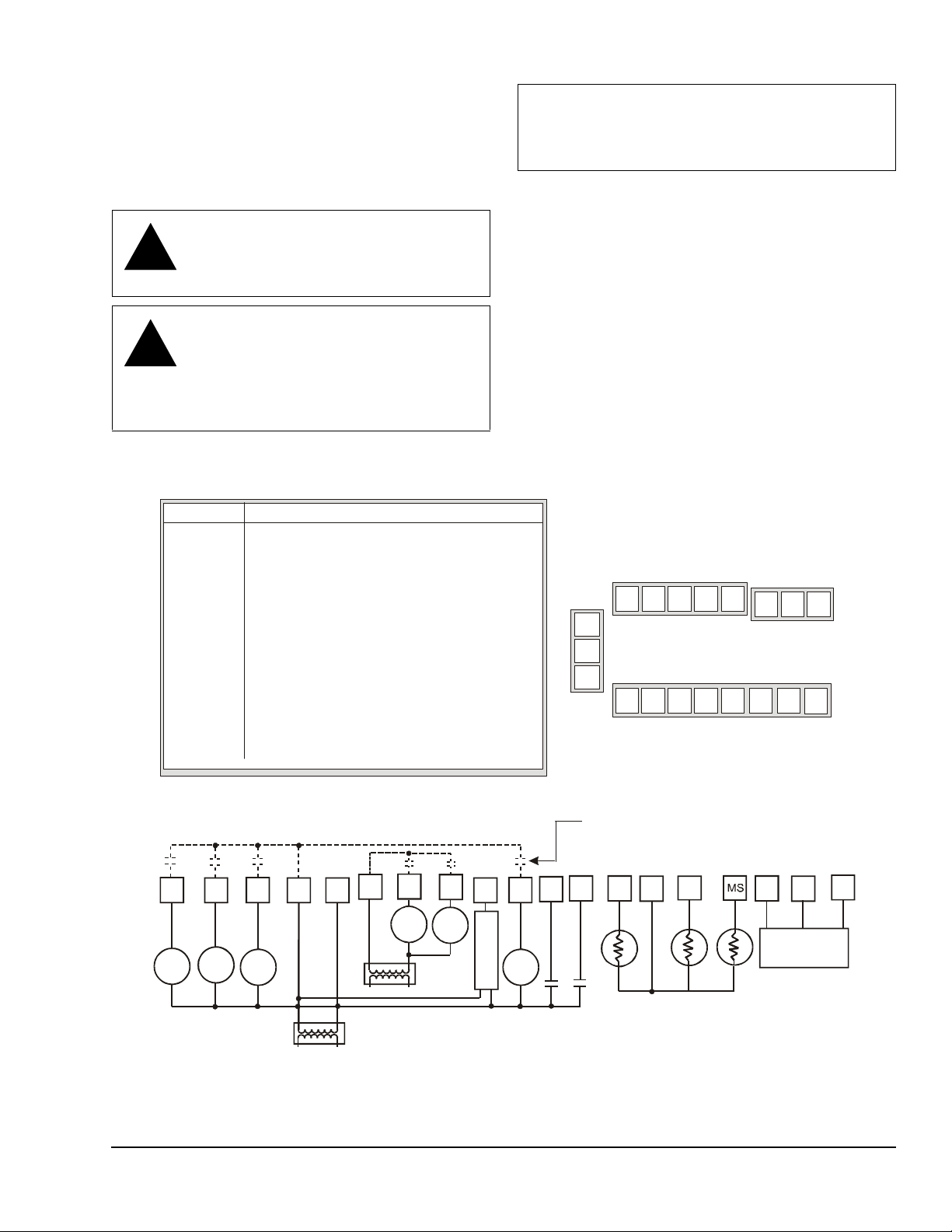 MS