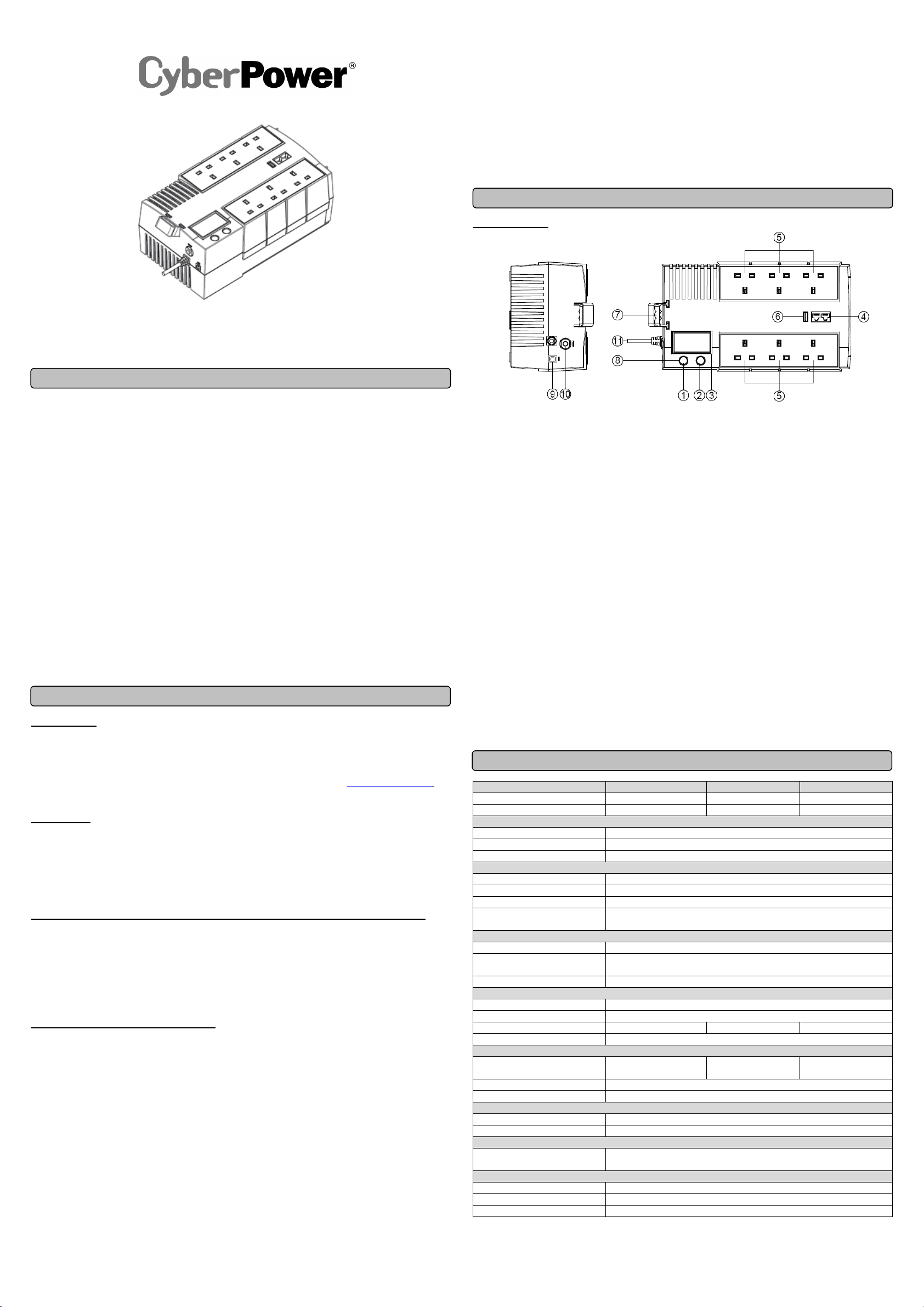 CyberPower®

⑤

⑦

⑥

④

⑪

⑧

⑨ ⑩

① ② ③

⑤