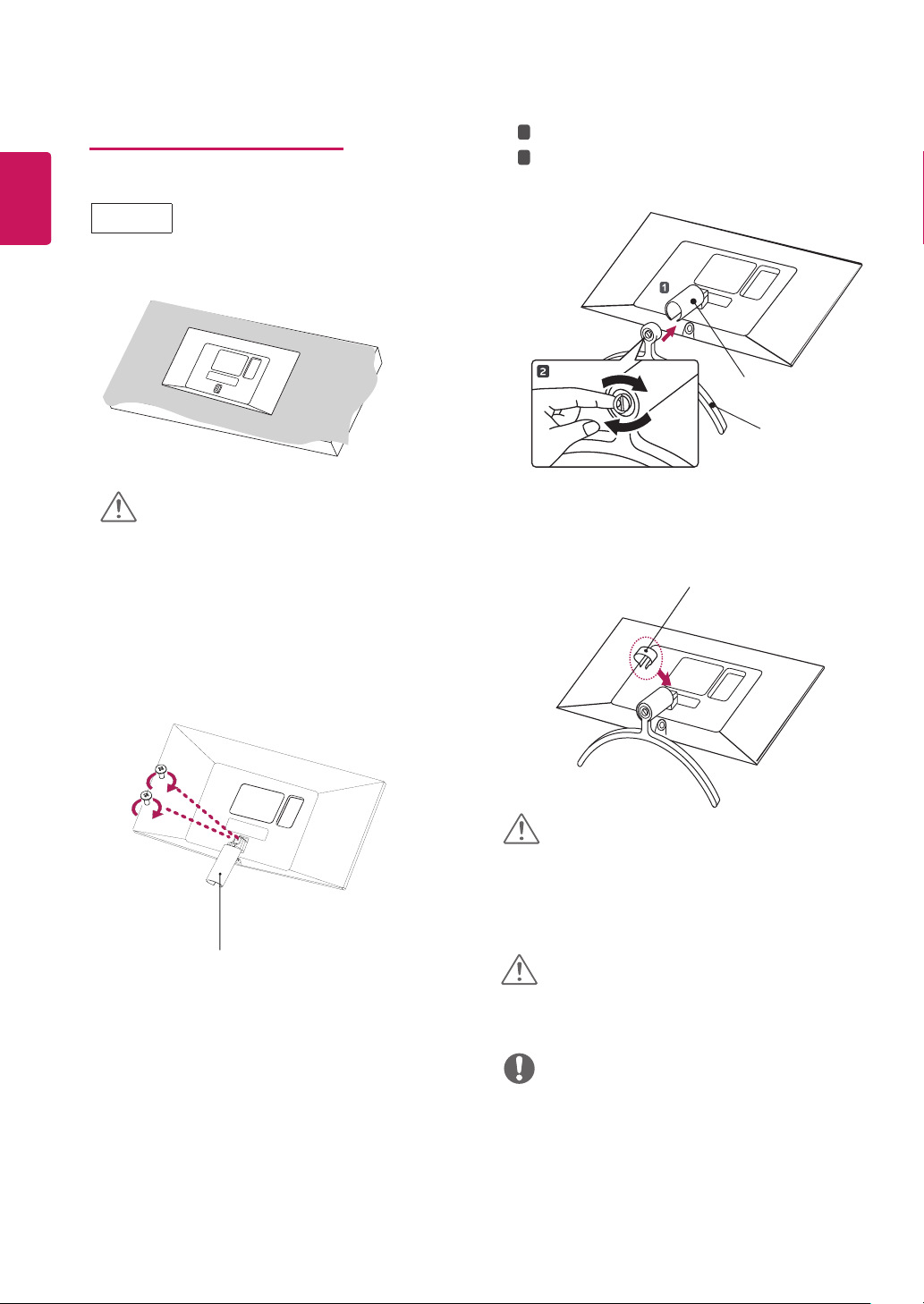 1

2