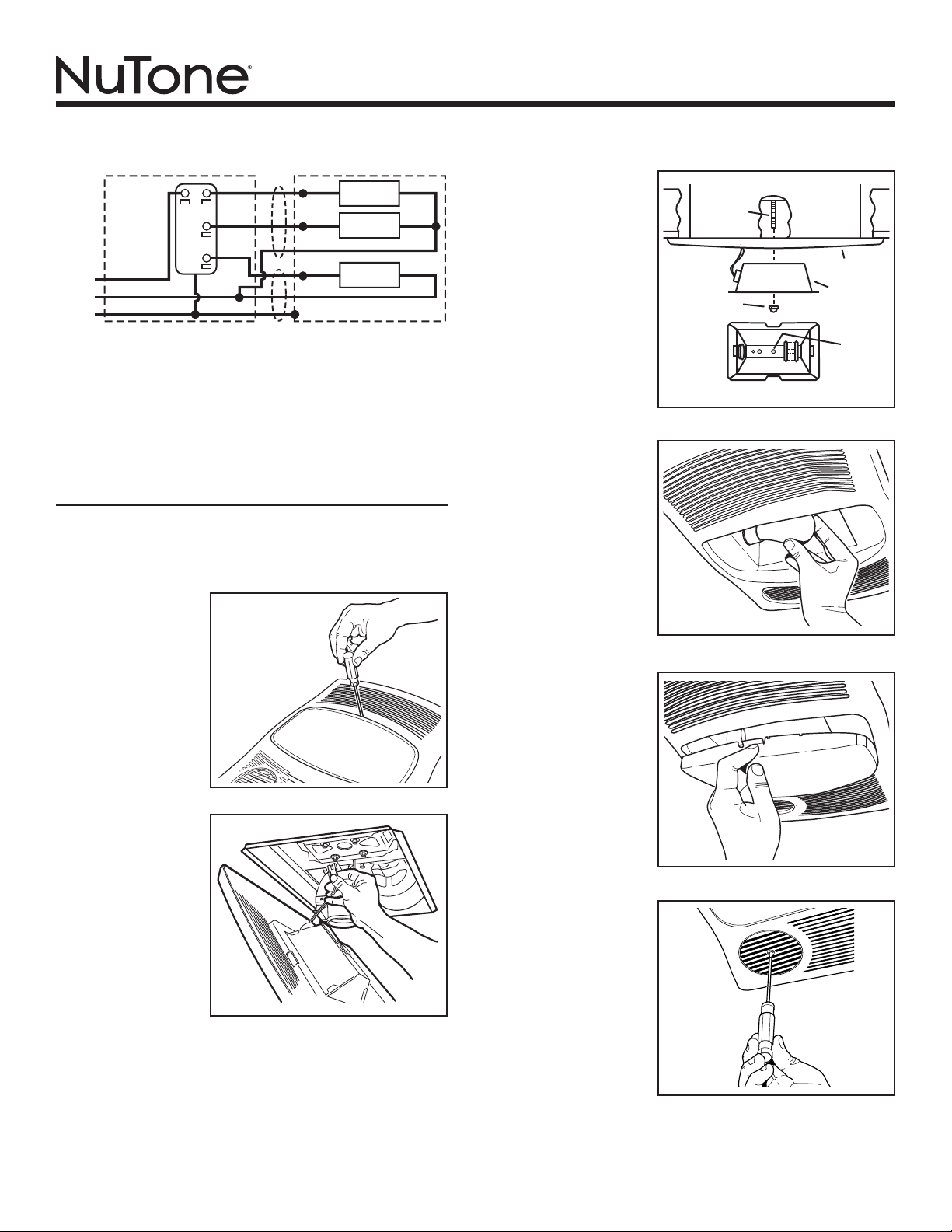 NuTone®