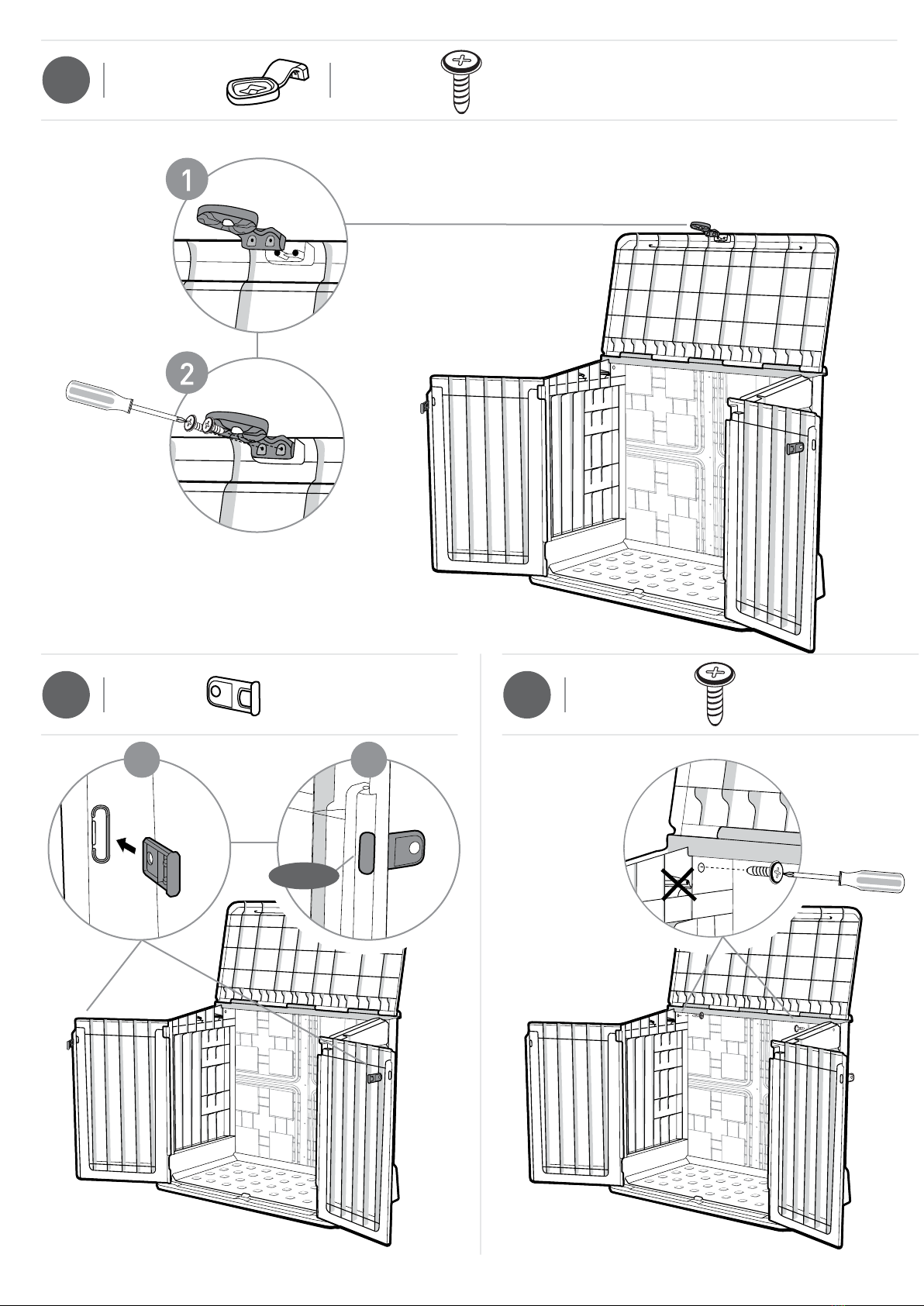 1

2