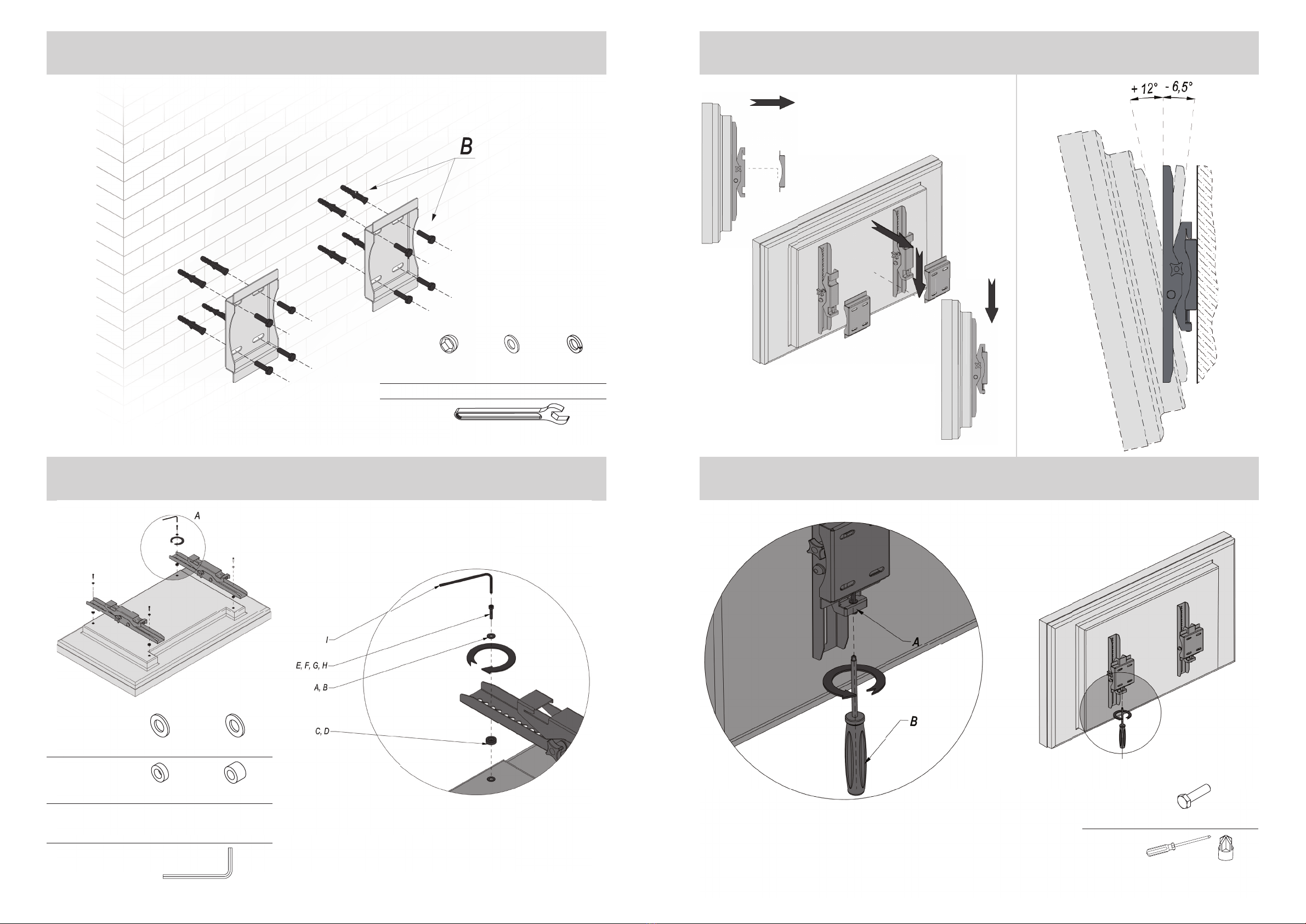 B

+ 12°  - 6,5°

A

I

E, F, G, H

A, B

C, D

A

B