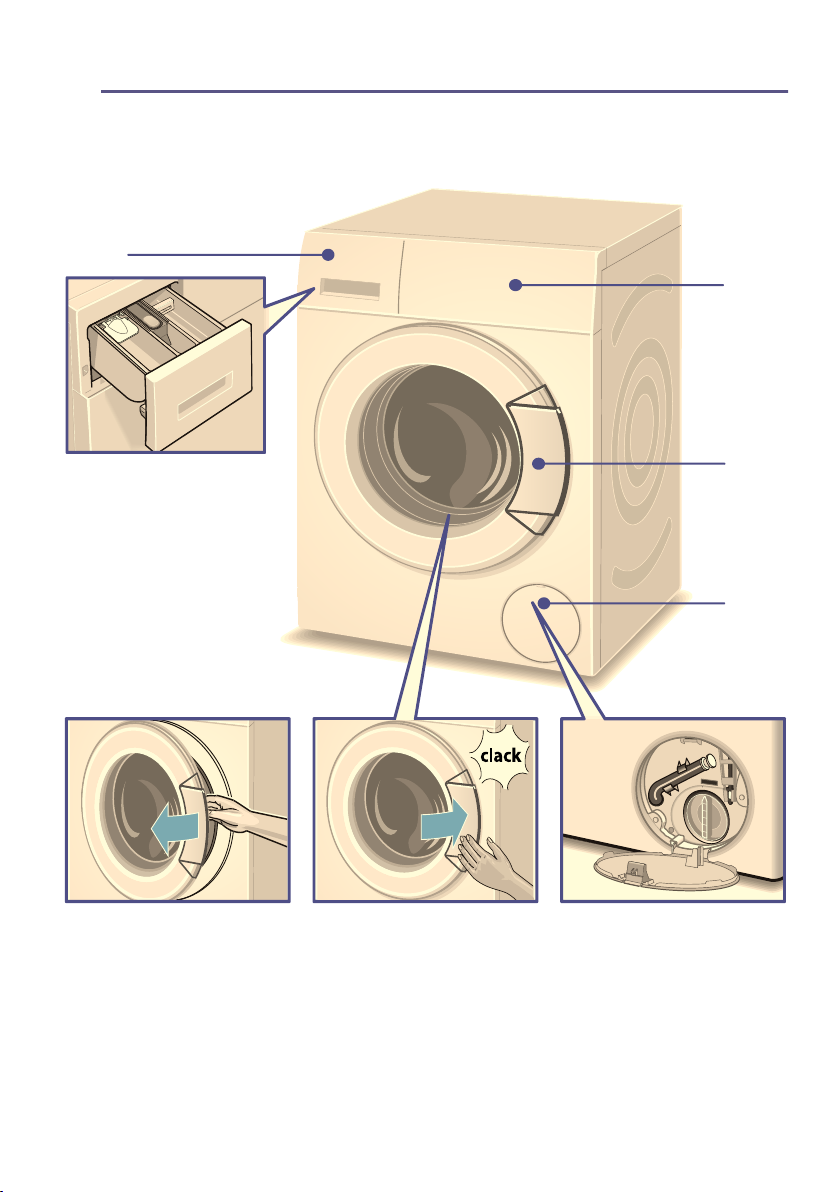 clack