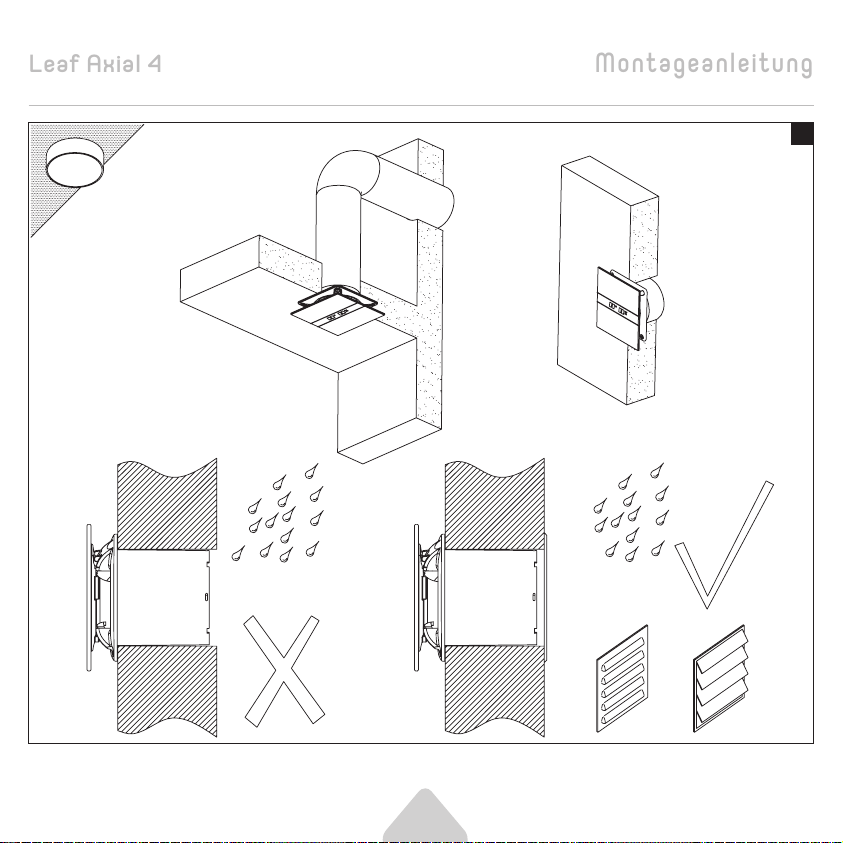 Leaf Axial 4

Montageanleitung